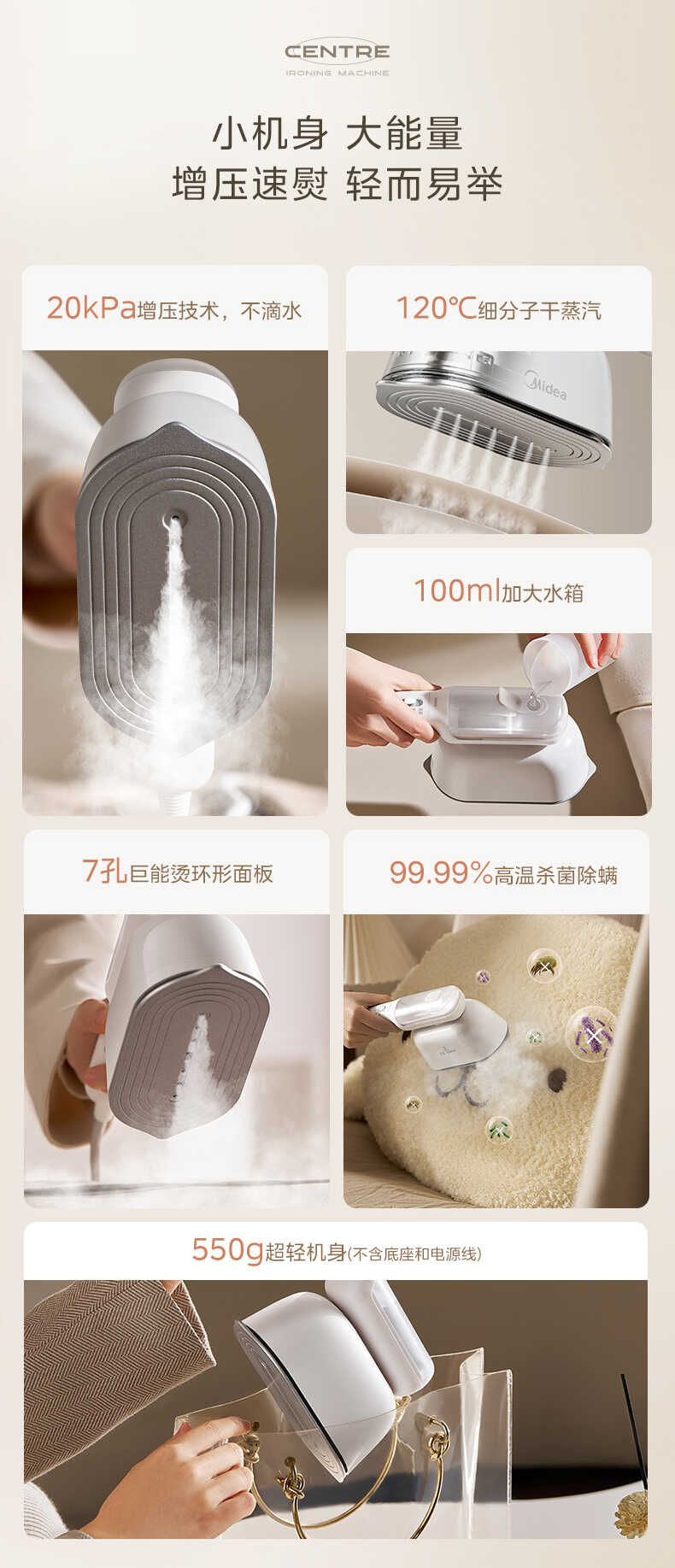 CENTRE
IRONING MACHINE

小机身 大能量
增压速熨 轻而易举

20kPa增压技术，不滴水

120℃细分子干蒸汽

Midea

100ml加大水箱

7孔巨能烫环形面板

99.99%高温杀菌除螨

550g超轻机身(不含底座和电源线)