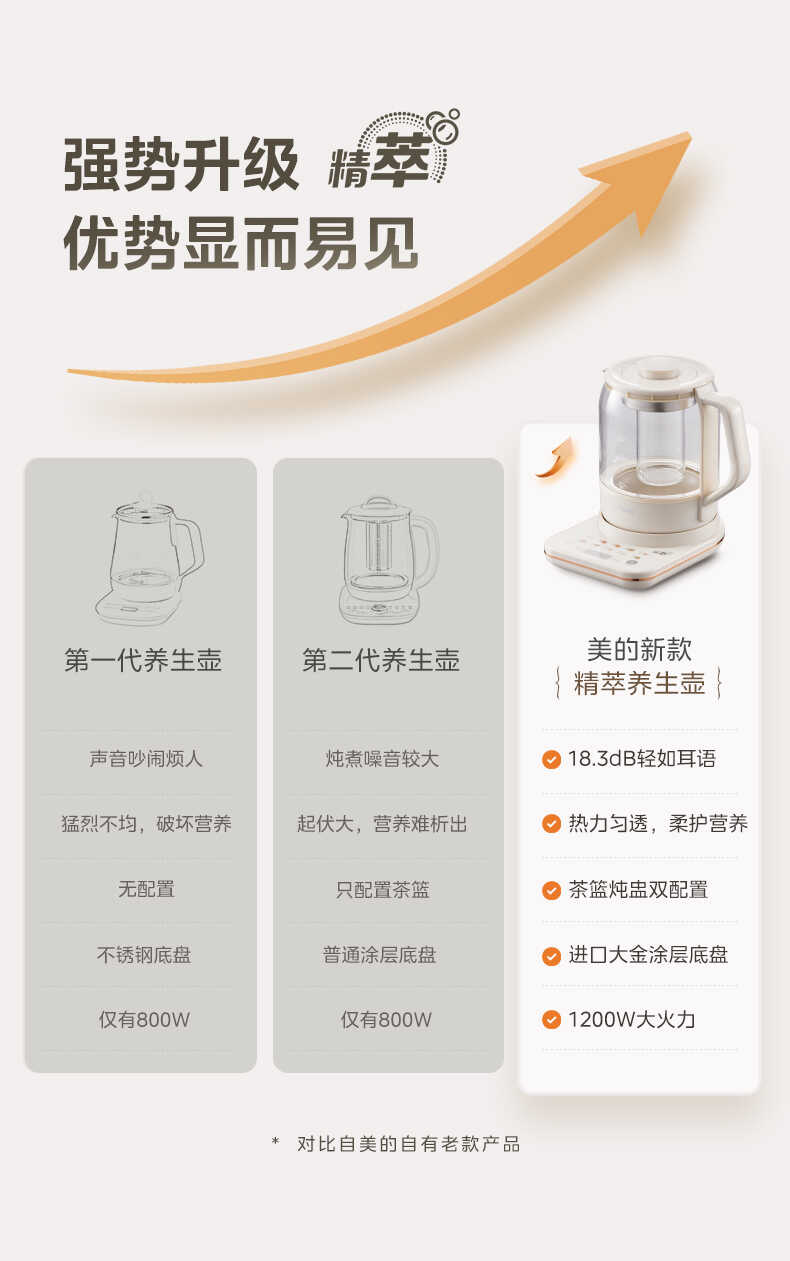 强势升级 精萃
优势显而易见

第一代养生壶

声音吵闹烦人

猛烈不均，破坏营养

无配置

不锈钢底盘

仅有800W

第二代养生壶

炖煮噪音较大

起伏大，营养难析出

只配置茶篮

普通涂层底盘

仅有800W

美的新款
精萃养生壶

18.3dB轻如耳语

热力匀透，柔护营养

茶篮炖盅双配置

进口大金涂层底盘

1200W大火力

* 对比自美的自有老款产品