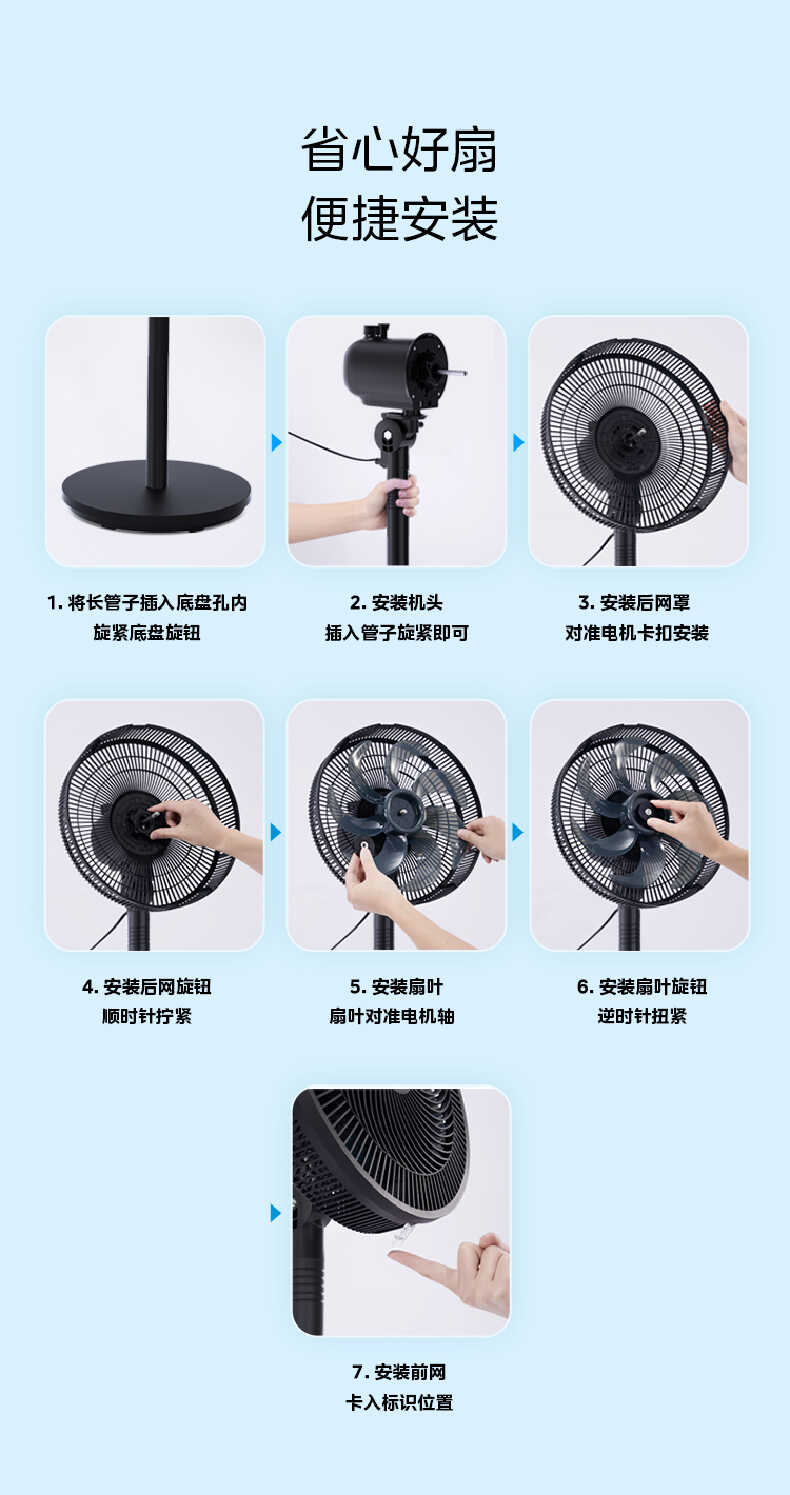 省心好扇
便捷安装

1. 将长管子插入底盘孔内
旋紧底盘旋钮

2. 安装机头
插入管子旋紧即可

3. 安装后网罩
对准电机卡扣安装

4. 安装后网旋钮
顺时针拧紧

5. 安装扇叶
扇叶对准电机轴

6. 安装扇叶旋钮
逆时针扭紧

7. 安装前网
卡入标识位置