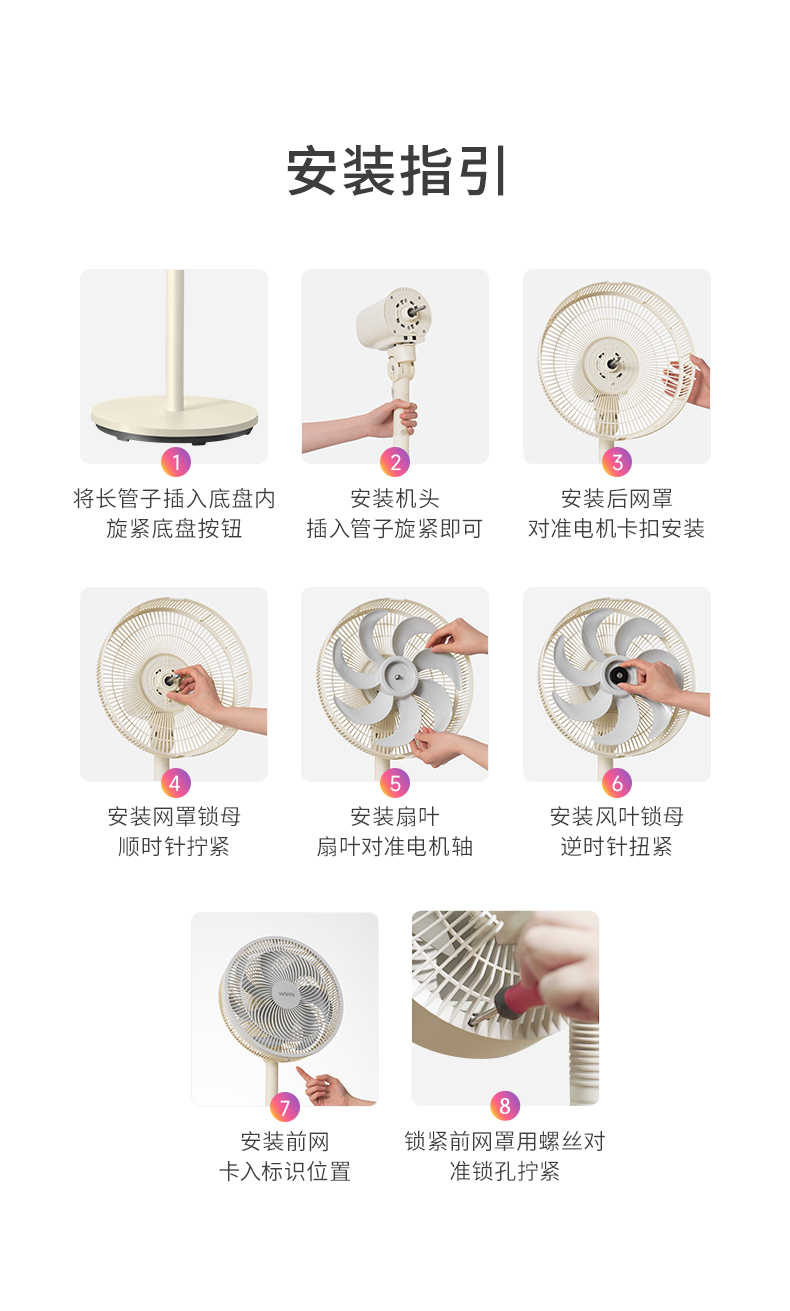 安装指引

1
将长管子插入底盘内
旋紧底盘按钮

2
安装机头
插入管子旋紧即可

3
安装后网罩
对准电机卡扣安装

4
安装网罩锁母
顺时针拧紧

5
安装扇叶
扇叶对准电机轴

6
安装风叶锁母
逆时针扭紧

7
安装前网
卡入标识位置

8
锁紧前网罩用螺丝对
准锁孔拧紧