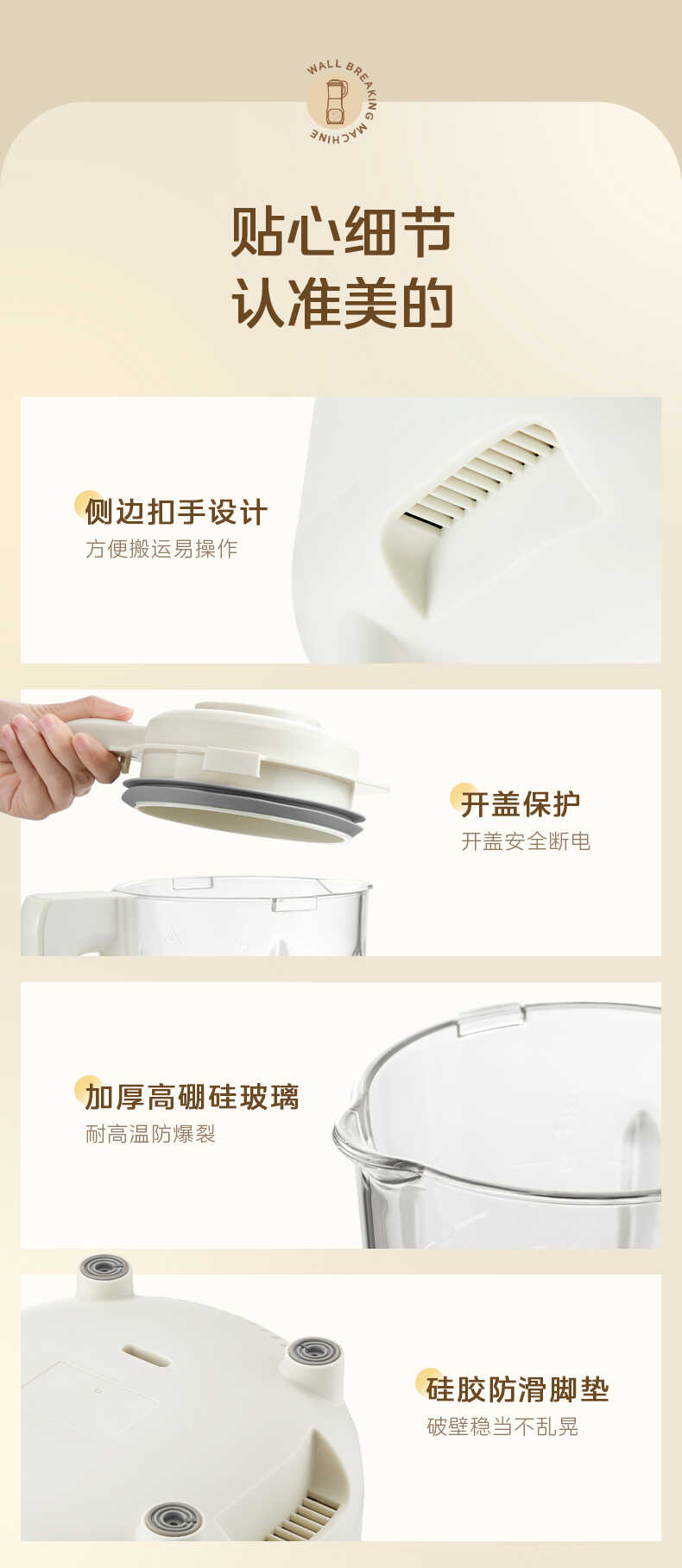 WALL BREAKING MACHINE

贴心细节
认准美的

侧边扣手设计
方便搬运易操作

开盖保护
开盖安全断电

加厚高硼硅玻璃
耐高温防爆裂

硅胶防滑脚垫
破壁稳当不乱晃