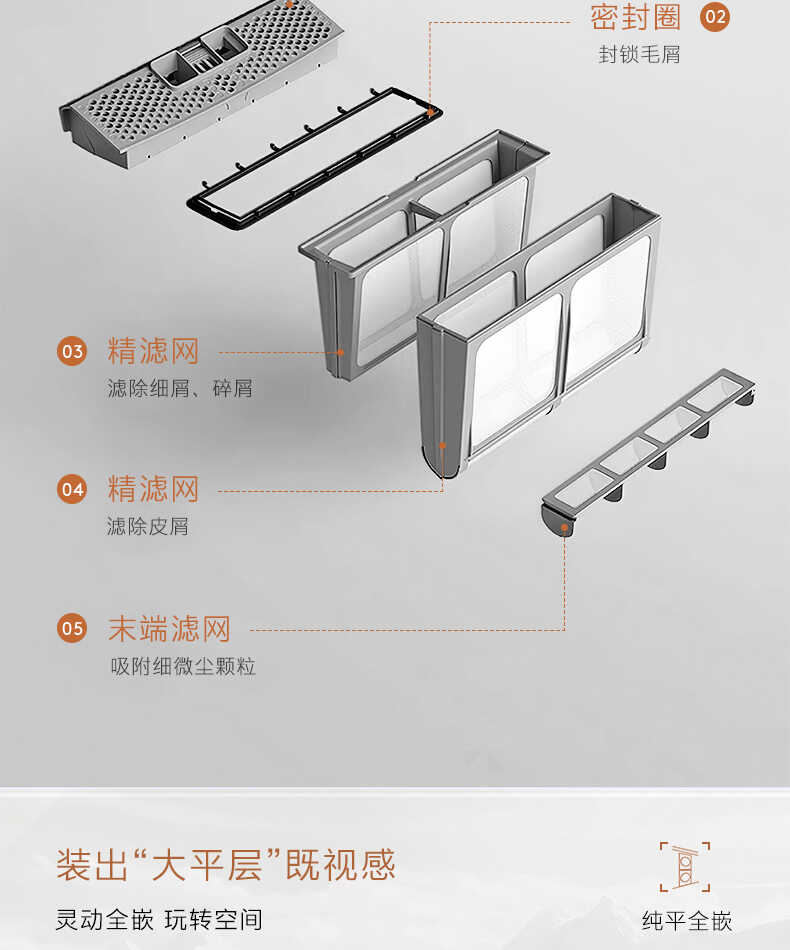 密封圈 02
封锁毛屑

03 精滤网
滤除细屑、碎屑

04 精滤网
滤除皮屑

05 末端滤网
吸附细微尘颗粒

装出“大平层”既视感
灵动全嵌 玩转空间

纯平全嵌