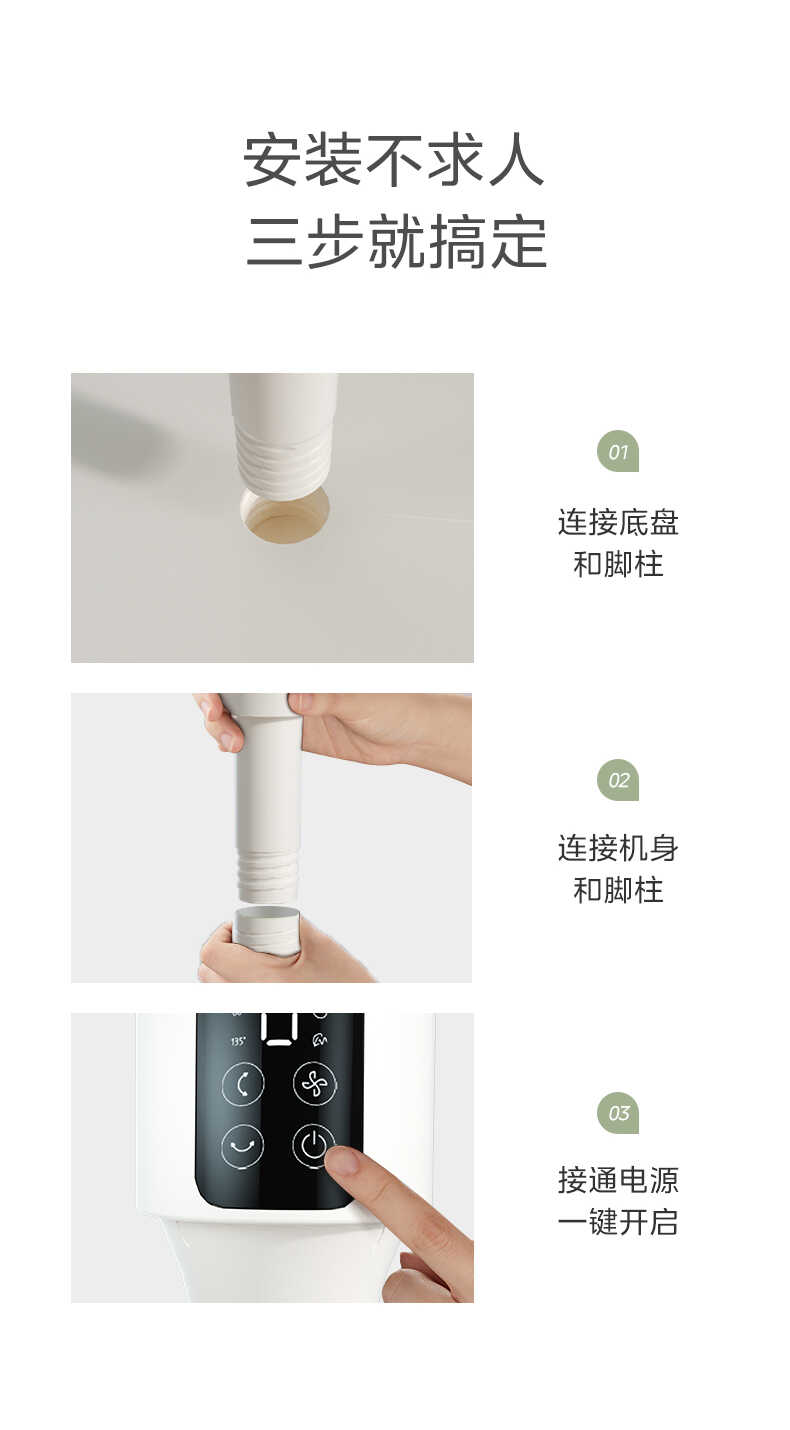 安装不求人
三步就搞定

01
连接底盘
和脚柱

02
连接机身
和脚柱

135°

03
接通电源
一键开启