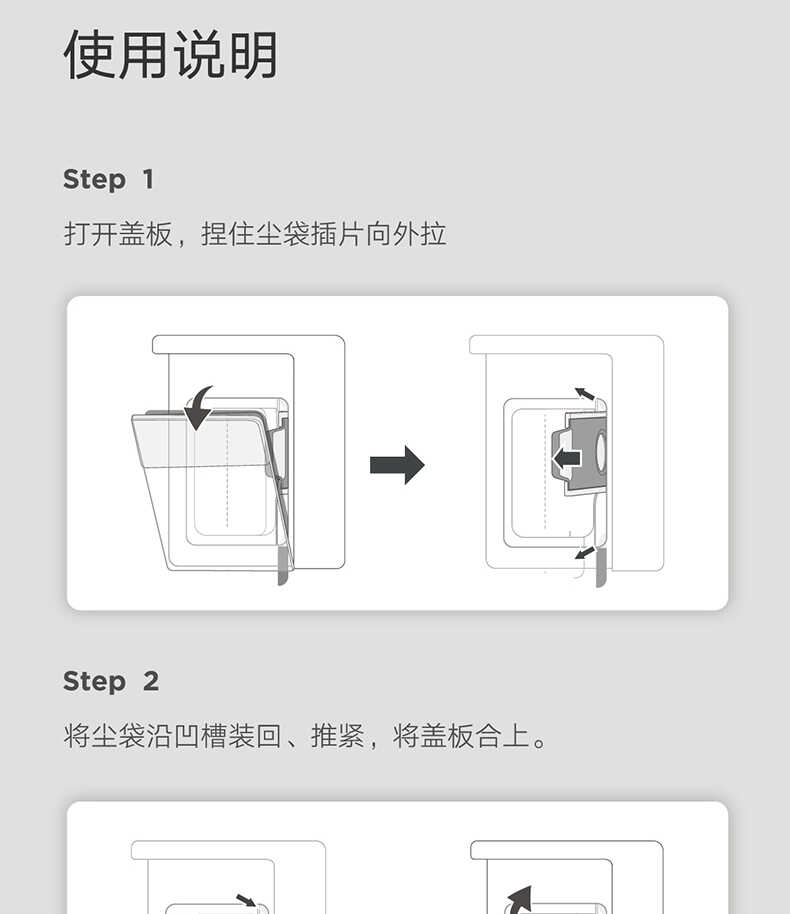 使用说明

Step 1

打开盖板，捏住尘袋插片向外拉

Step 2

将尘袋沿凹槽装回、推紧，将盖板合上。