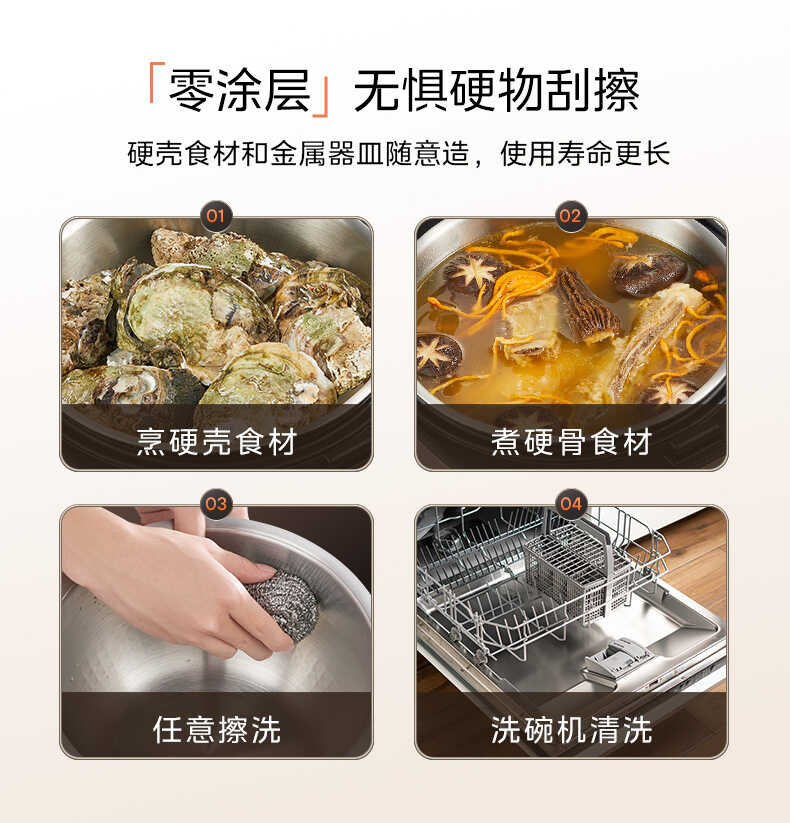 「零涂层」无惧硬物刮擦

硬壳食材和金属器皿随意造，使用寿命更长

01
烹硬壳食材

02
煮硬骨食材

03
任意擦洗

04
洗碗机清洗