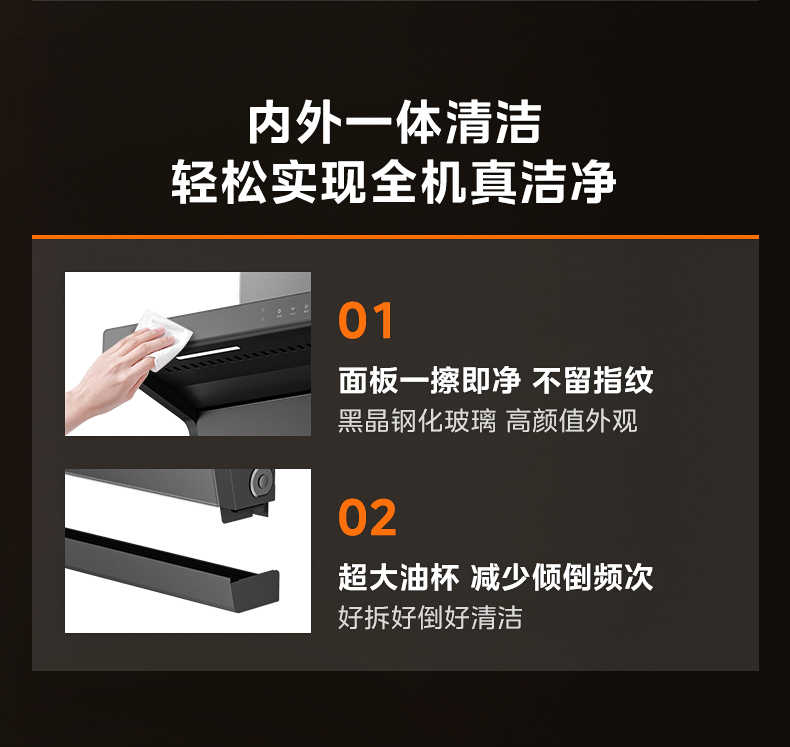 内外一体清洁
轻松实现全机真洁净

01

面板一擦即净 不留指纹
黑晶钢化玻璃 高颜值外观

02

超大油杯 减少倾倒频次
好拆好倒好清洁