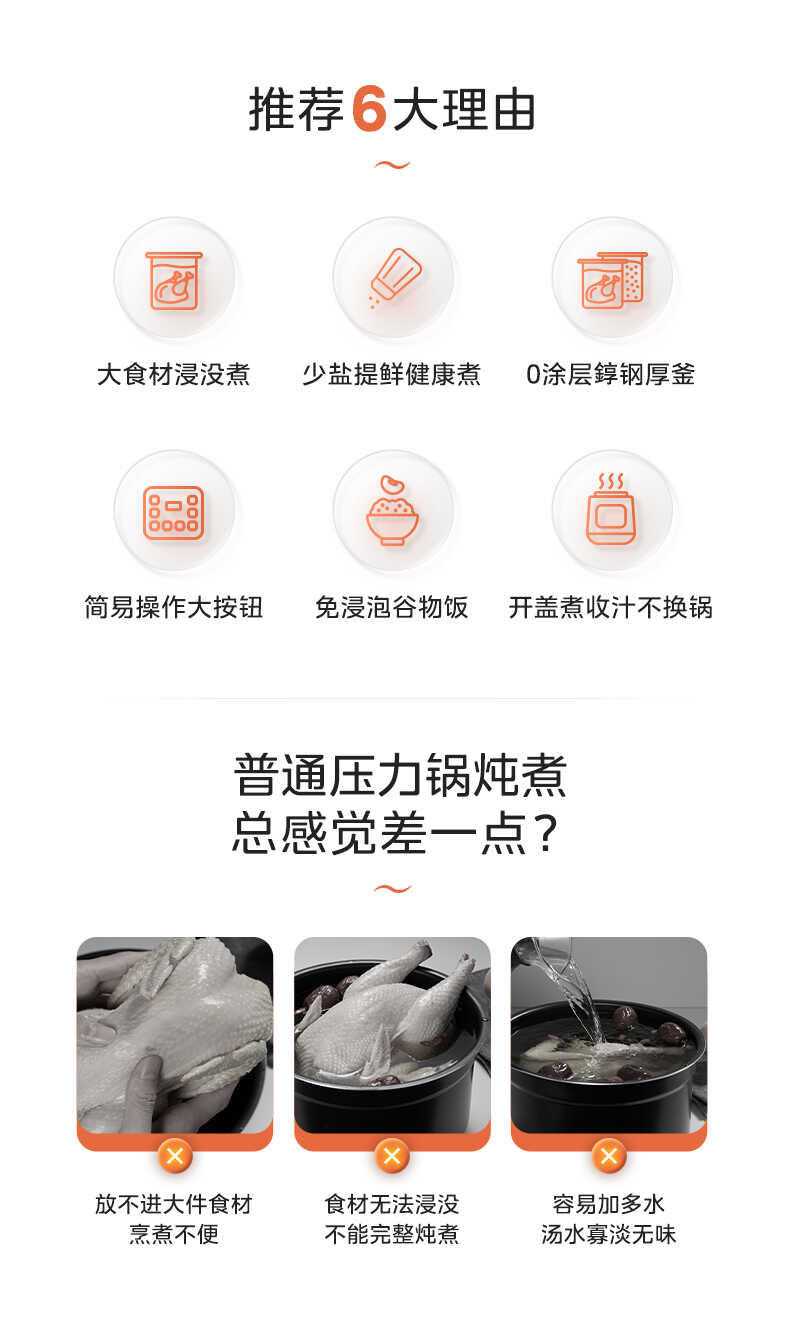 推荐6大理由

大食材浸没煮

少盐提鲜健康煮

0涂层錞钢厚釜

简易操作大按钮

免浸泡谷物饭

开盖煮收汁不换锅

普通压力锅炖煮
总感觉差一点？

放不进大件食材
烹煮不便

食材无法浸没
不能完整炖煮

容易加多水
汤水寡淡无味