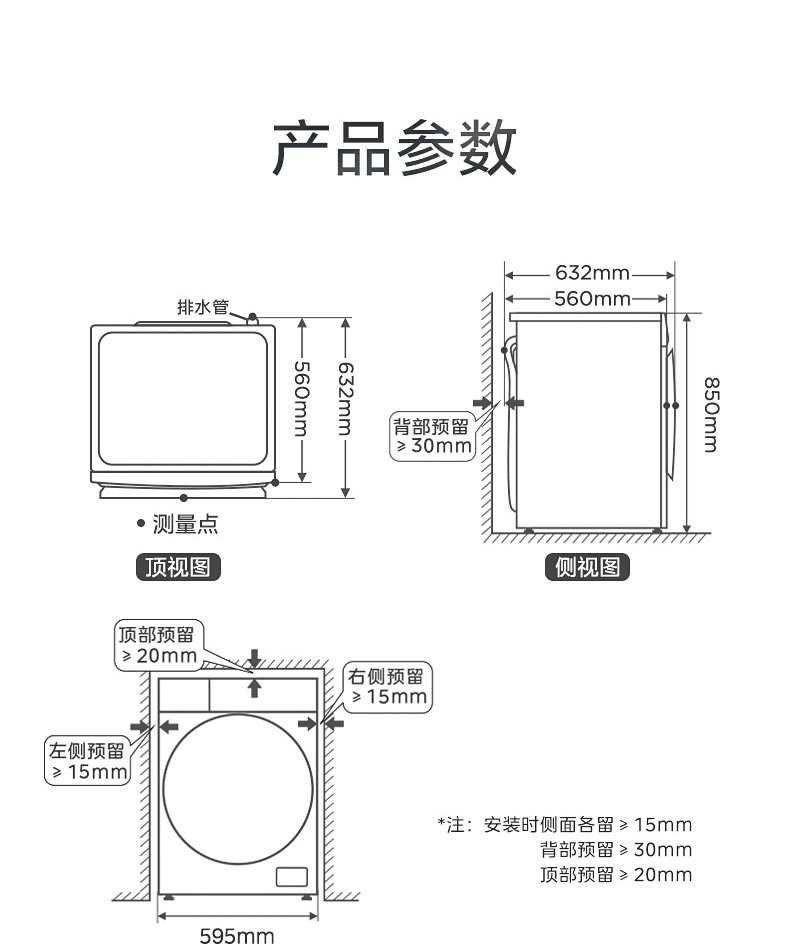 产品参数

排水管
560mm
632mm
• 测量点
顶视图

632mm
560mm
850mm
背部预留
≥ 30mm
侧视图

顶部预留
≥ 20mm
右侧预留
≥ 15mm
左侧预留
≥ 15mm
595mm

*注：安装时侧面各留 ≥ 15mm
背部预留 ≥ 30mm
顶部预留 ≥ 20mm