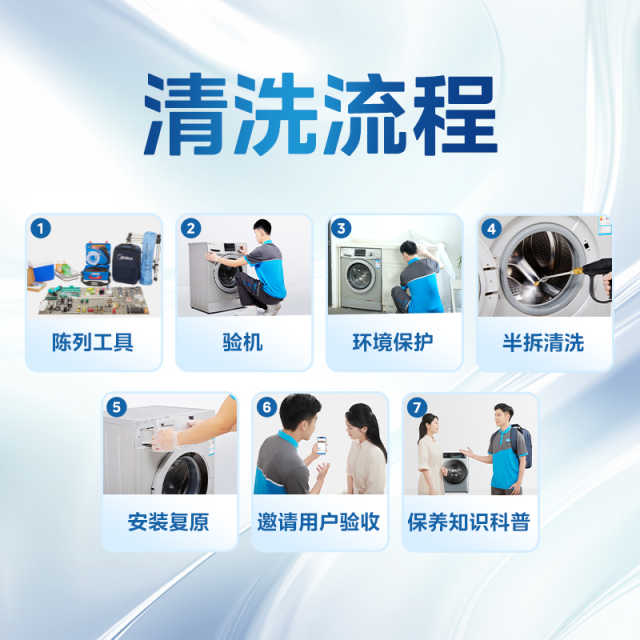 清洗流程

1
陈列工具

2
验机

3
环境保护

4
半拆清洗

5
安装复原

6
邀请用户验收

7
保养知识科普