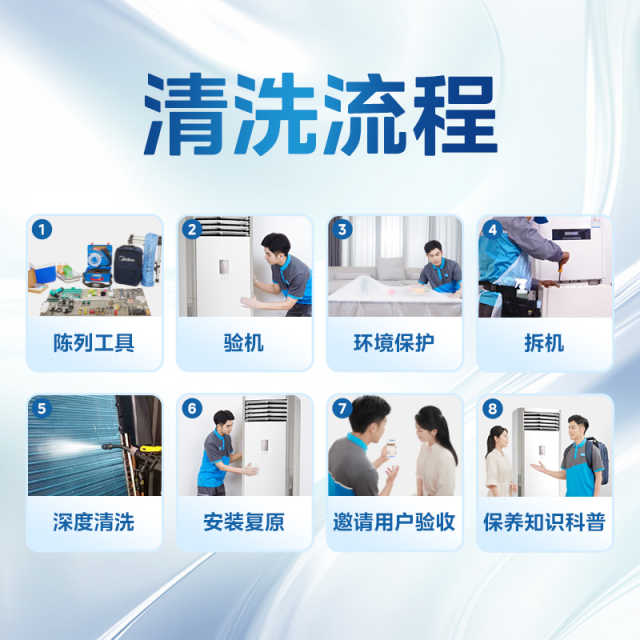 清洗流程

1 陈列工具

2 验机

3 环境保护

4 拆机

5 深度清洗

6 安装复原

7 邀请用户验收

8 保养知识科普