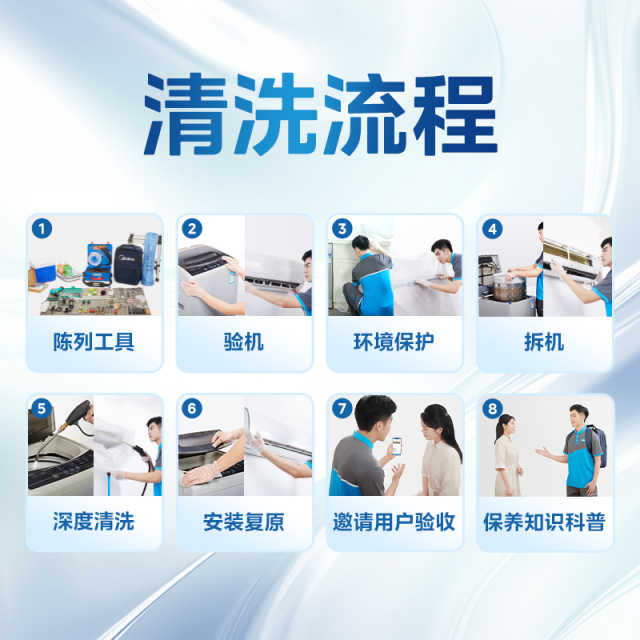 清洗流程

1
陈列工具

2
验机

3
环境保护

4
拆机

5
深度清洗

6
安装复原

7
邀请用户验收

8
保养知识科普