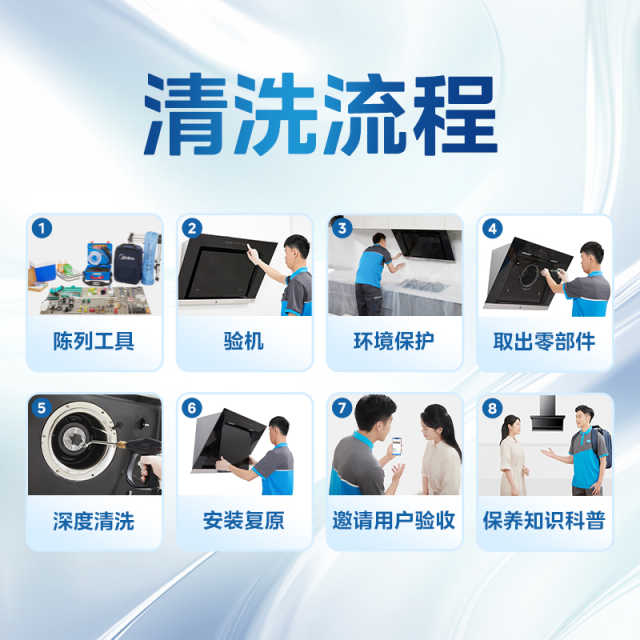 清洗流程

1
陈列工具

2
验机

3
环境保护

4
取出零部件

5
深度清洗

6
安装复原

7
邀请用户验收

8
保养知识科普