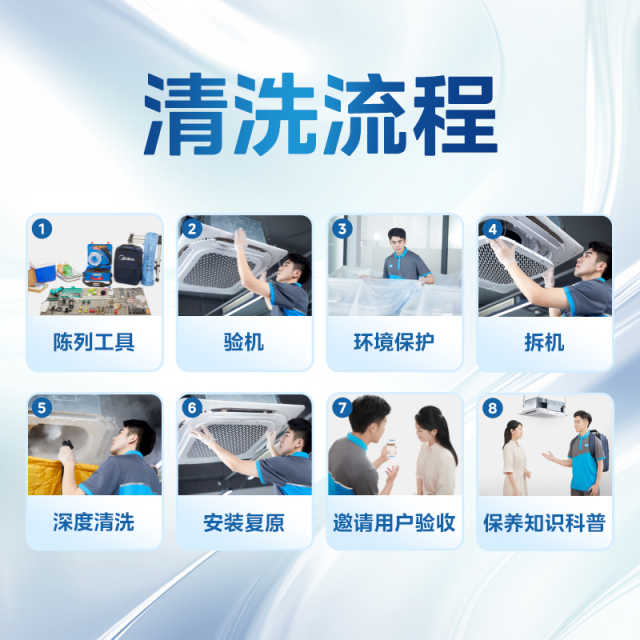 清洗流程

1
陈列工具

2
验机

3
环境保护

4
拆机

5
深度清洗

6
安装复原

7
邀请用户验收

8
保养知识科普