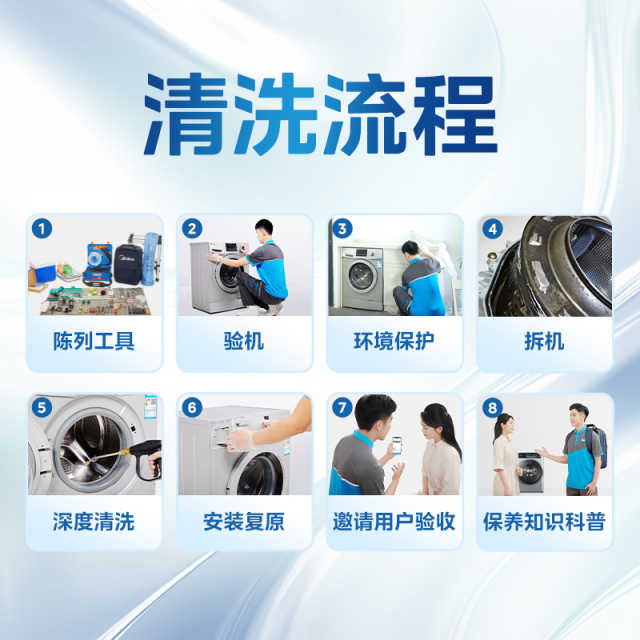 清洗流程

1
陈列工具

2
验机

3
环境保护

4
拆机

5
深度清洗

6
安装复原

7
邀请用户验收

8
保养知识科普