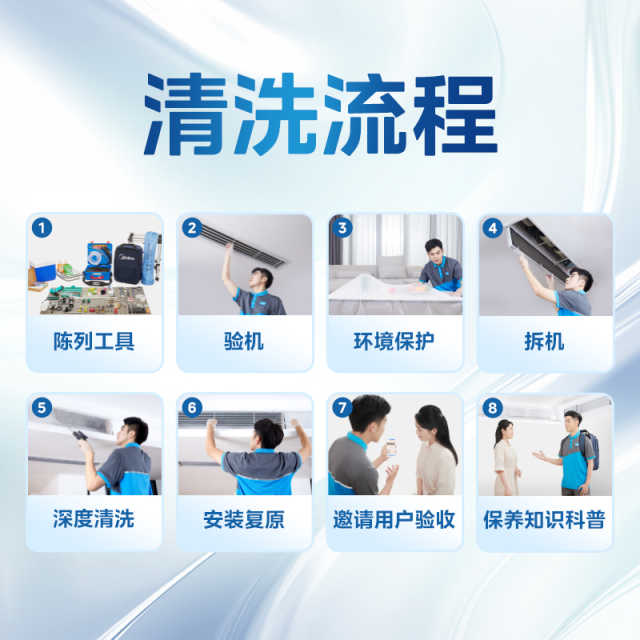 清洗流程

1 陈列工具

2 验机

3 环境保护

4 拆机

5 深度清洗

6 安装复原

7 邀请用户验收

8 保养知识科普