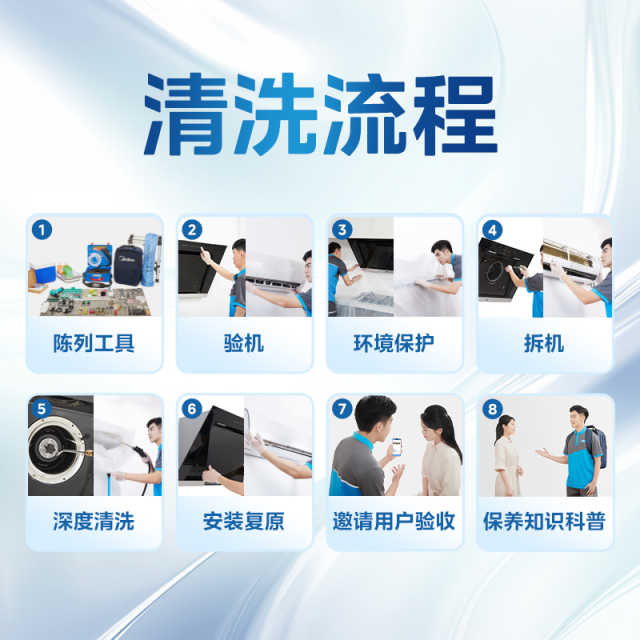 清洗流程

1
陈列工具

2
验机

3
环境保护

4
拆机

5
深度清洗

6
安装复原

7
邀请用户验收

8
保养知识科普