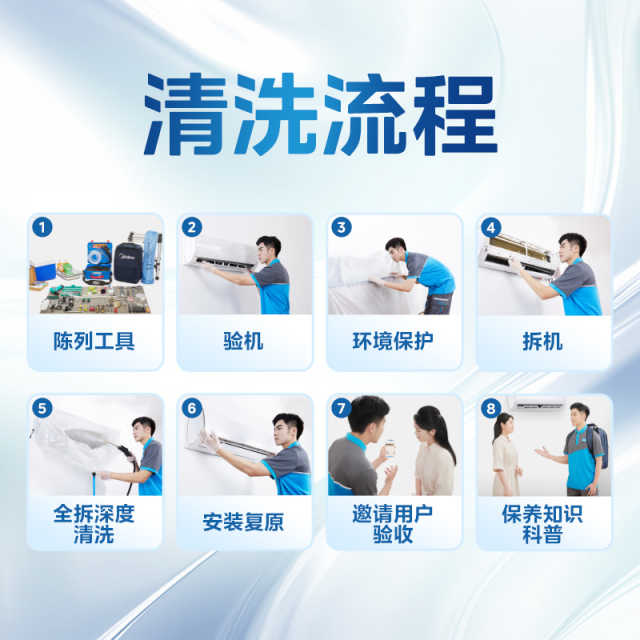 清洗流程

1
陈列工具

2
验机

3
环境保护

4
拆机

5
全拆深度清洗

6
安装复原

7
邀请用户验收

8
保养知识科普