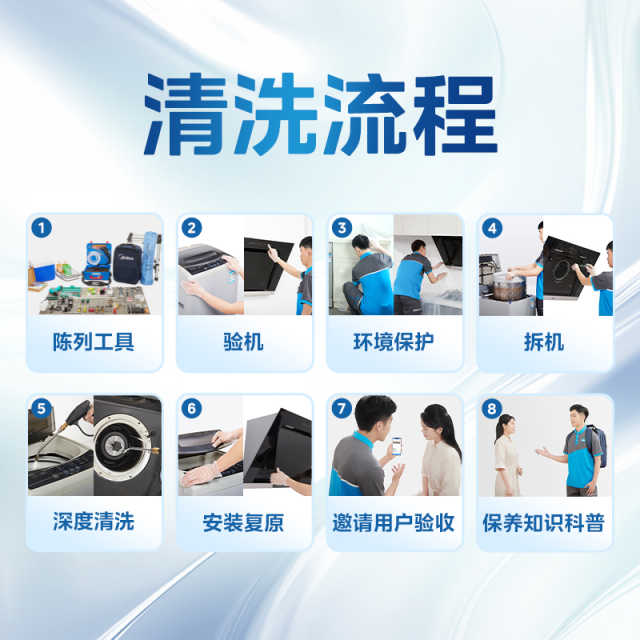 清洗流程

1
陈列工具

2
验机

3
环境保护

4
拆机

5
深度清洗

6
安装复原

7
邀请用户验收

8
保养知识科普