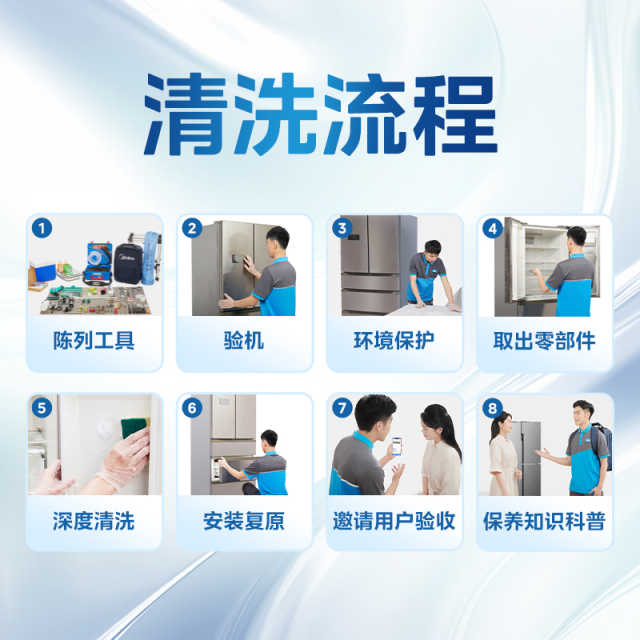 清洗流程

1
陈列工具

2
验机

3
环境保护

4
取出零部件

5
深度清洗

6
安装复原

7
邀请用户验收

8
保养知识科普