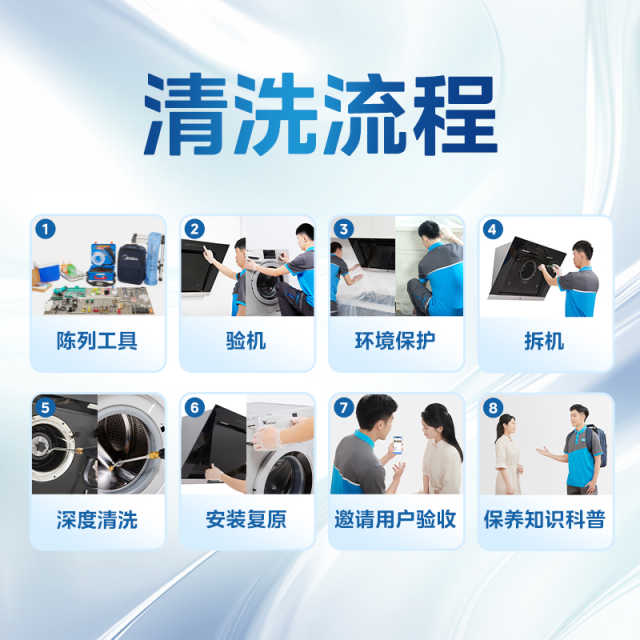 清洗流程

1
陈列工具

2
验机

3
环境保护

4
拆机

5
深度清洗

6
安装复原

7
邀请用户验收

8
保养知识科普