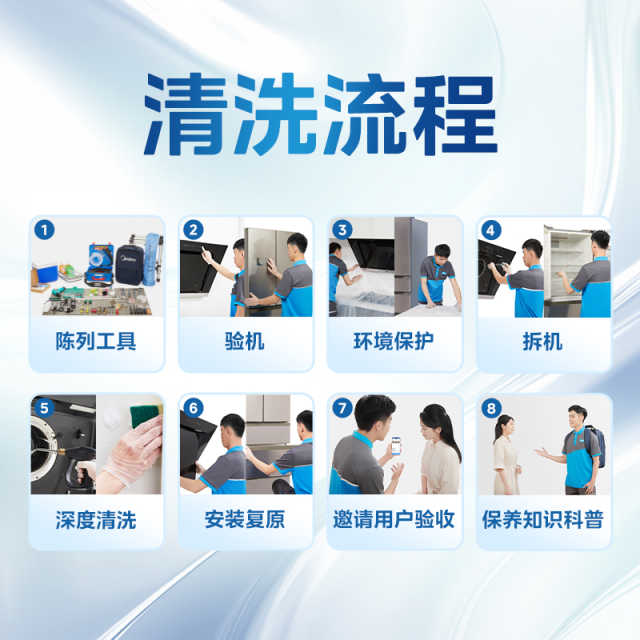 清洗流程

1
陈列工具

2
验机

3
环境保护

4
拆机

5
深度清洗

6
安装复原

7
邀请用户验收

8
保养知识科普