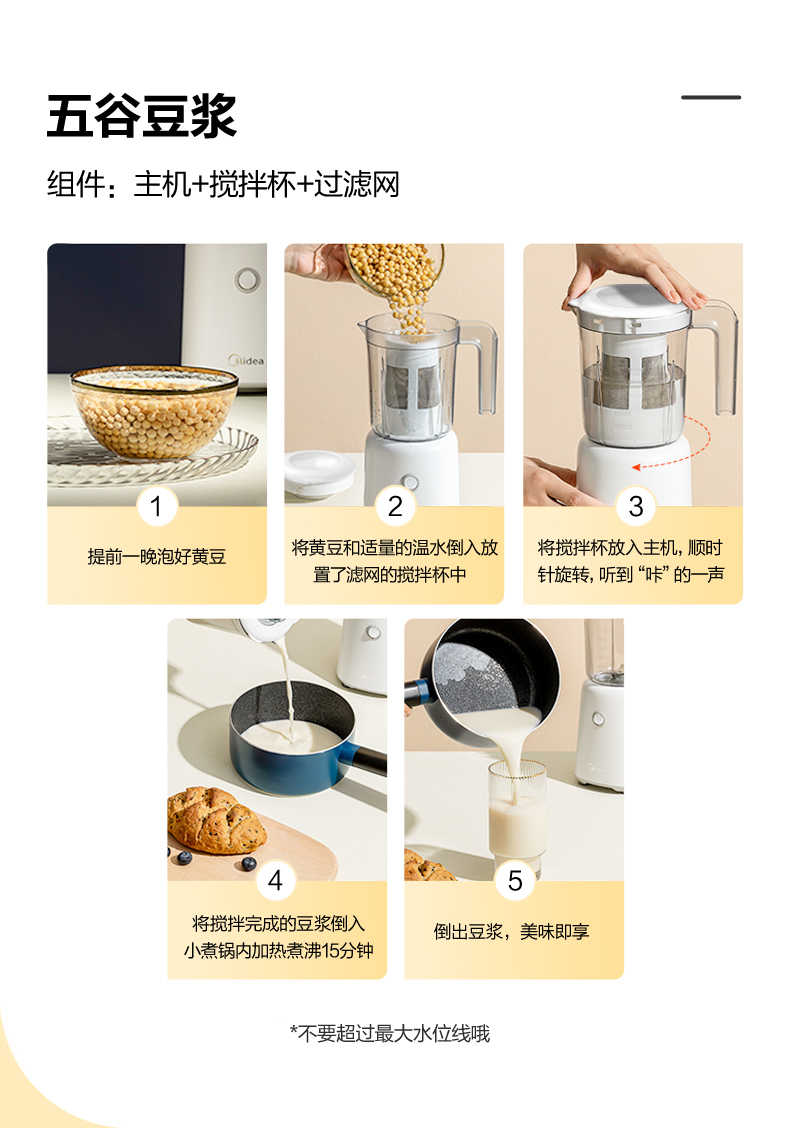 五谷豆浆

组件：主机+搅拌杯+过滤网

Midea

1

提前一晚泡好黄豆

2

将黄豆和适量的温水倒入放置了滤网的搅拌杯中

3

将搅拌杯放入主机，顺时针旋转，听到“咔”的一声

4

将搅拌完成的豆浆倒入小煮锅内加热煮沸15分钟

5

倒出豆浆，美味即享

*不要超过最大水位线哦