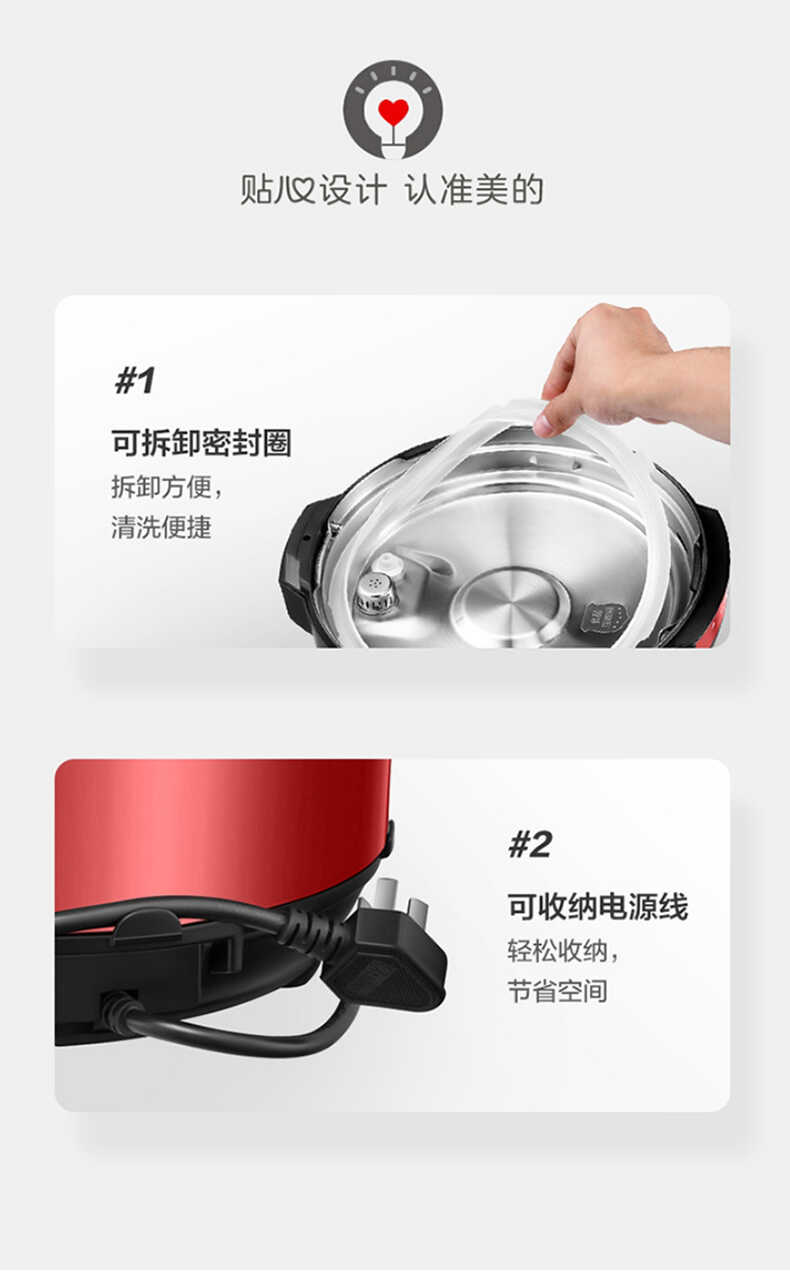 贴心设计 认准美的

#1

可拆卸密封圈

拆卸方便，
清洗便捷

#2

可收纳电源线

轻松收纳，
节省空间