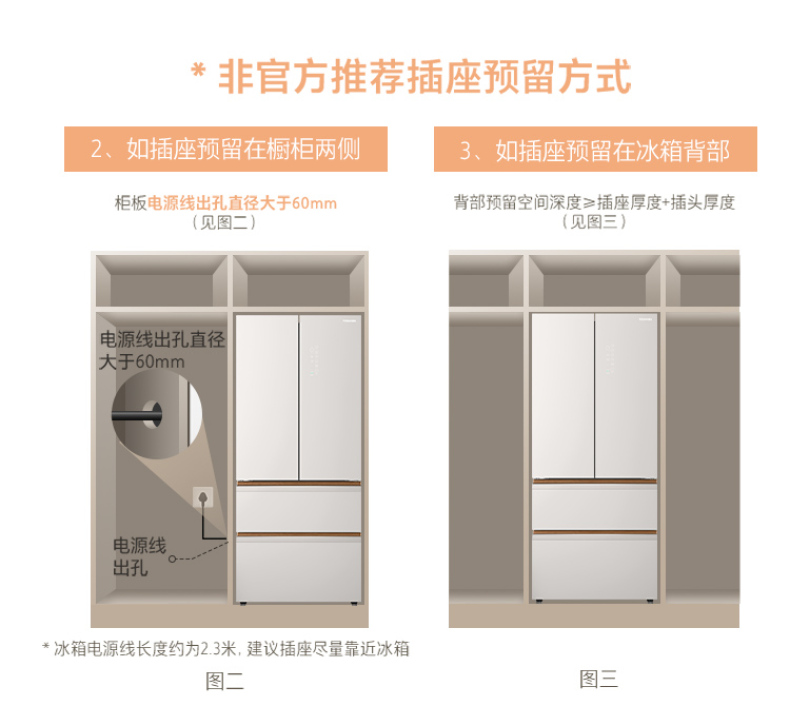 * 非官方推荐插座预留方式

2、如插座预留在橱柜两侧

柜板电源线出孔直径大于60mm
（见图二）

电源线出孔直径大于60mm

电源线出孔

* 冰箱电源线长度约为2.3米，建议插座尽量靠近冰箱

图二

3、如插座预留在冰箱背部

背部预留空间深度≥插座厚度+插头厚度
（见图三）

图三