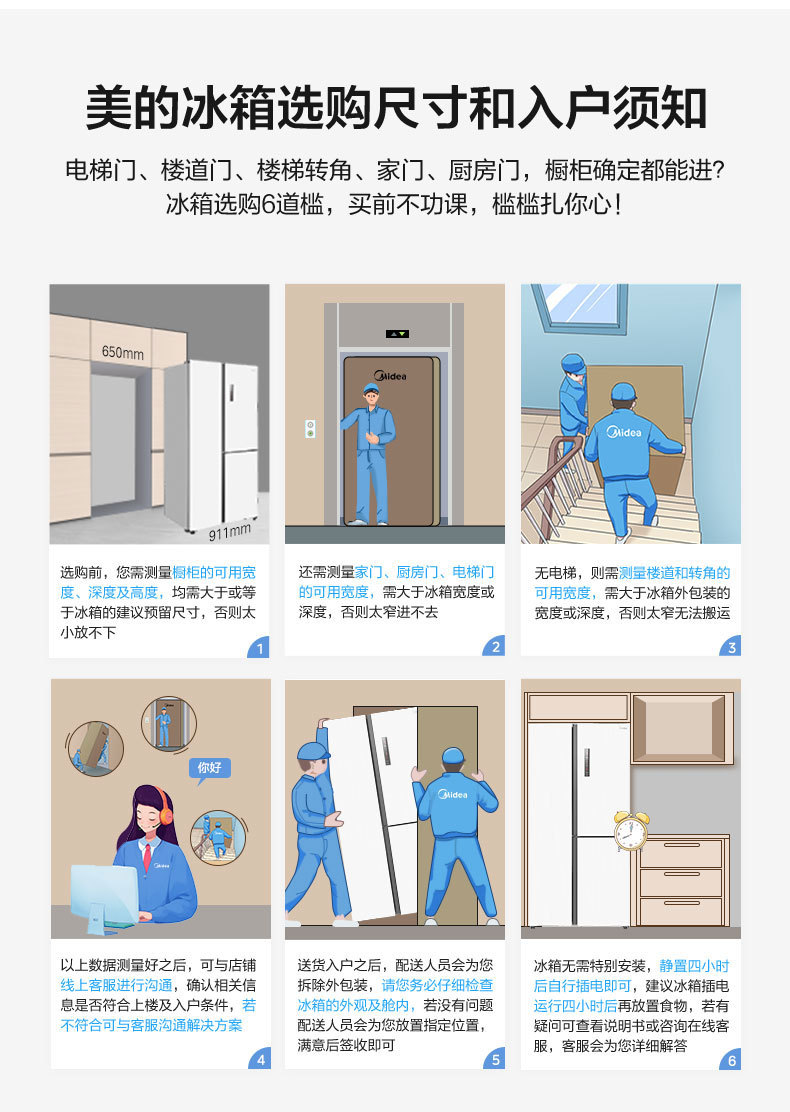 美的冰箱选购尺寸和入户须知

电梯门、楼道门、楼梯转角、家门、厨房门，橱柜确定都能进？
冰箱选购6道槛，买前不功课，槛槛扎你心！

650mm

911mm

选购前，您需测量橱柜的可用宽度、深度及高度，均需大于或等于冰箱的建议预留尺寸，否则太小放不下

1

Midea

还需测量家门、厨房门、电梯门的可用宽度，需大于冰箱宽度或深度，否则太窄进不去

2

Midea

无电梯，则需测量楼道和转角的可用宽度，需大于冰箱外包装的宽度或深度，否则太窄无法搬运

3

你好

以上数据测量好之后，可与店铺线上客服进行沟通，确认相关信息是否符合上楼及入户条件，若不符合可与客服沟通解决方案

4

Midea

送货入户之后，配送人员会为您拆除外包装，请您务必仔细检查冰箱的外观及舱内，若没有问题配送人员会为您放置指定位置，满意后签收即可

5

冰箱无需特别安装，静置四小时后自行插电即可，建议冰箱插电运行四小时后再放置食物，若有疑问可查看说明书或咨询在线客服，客服会为您详细解答

6