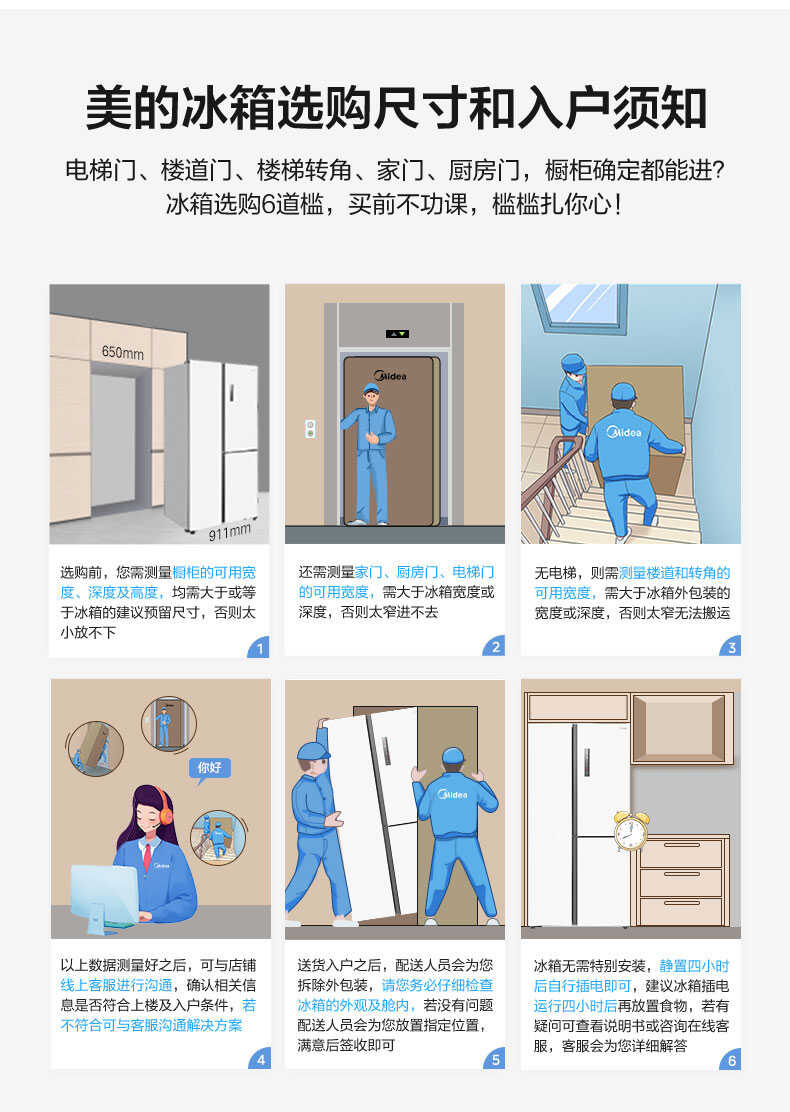 美的冰箱选购尺寸和入户须知

电梯门、楼道门、楼梯转角、家门、厨房门，橱柜确定都能进？
冰箱选购6道槛，买前不功课，槛槛扎你心！

650mm

911mm

选购前，您需测量橱柜的可用宽度、深度及高度，均需大于或等于冰箱的建议预留尺寸，否则太小放不下

1

Midea

还需测量家门、厨房门、电梯门的可用宽度，需大于冰箱宽度或深度，否则太窄进不去

2

Midea

无电梯，则需测量楼道和转角的可用宽度，需大于冰箱外包装的宽度或深度，否则太窄无法搬运

3

你好

Midea

以上数据测量好之后，可与店铺线上客服进行沟通，确认相关信息是否符合上楼及入户条件，若不符合可与客服沟通解决方案

4

Midea

送货入户之后，配送人员会为您拆除外包装，请您务必仔细检查冰箱的外观及舱内，若没有问题配送人员会为您放置指定位置，满意后签收即可

5

冰箱无需特别安装，静置四小时后自行插电即可，建议冰箱插电运行四小时后再放置食物，若有疑问可查看说明书或咨询在线客服，客服会为您详细解答

6