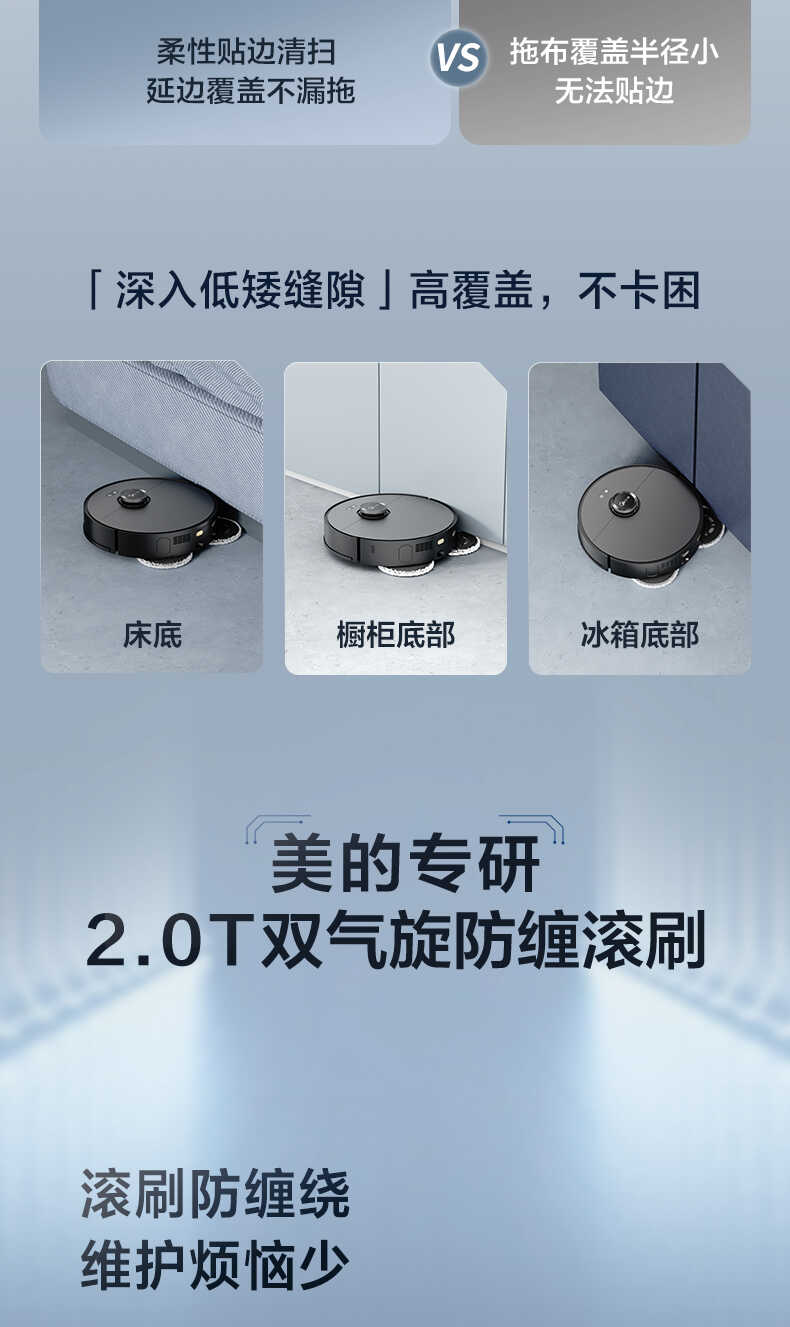 柔性贴边清扫
延边覆盖不漏拖

VS

拖布覆盖半径小
无法贴边

「深入低矮缝隙」高覆盖，不卡困

床底

橱柜底部

冰箱底部

美的专研
2.0T双气旋防缠滚刷

滚刷防缠绕
维护烦恼少