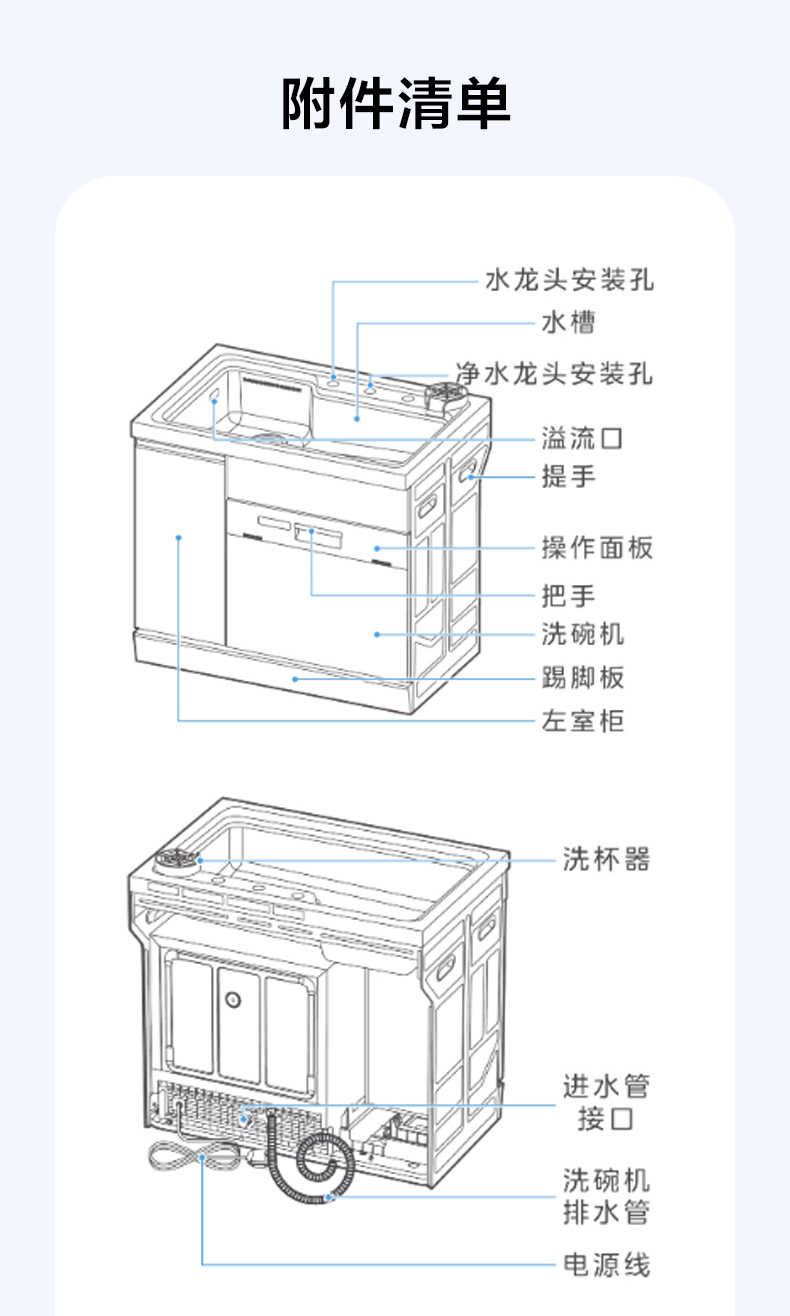 附件清单

水龙头安装孔
水槽
净水龙头安装孔
溢流口
提手
操作面板
把手
洗碗机
踢脚板
左室柜

洗杯器
进水管接口
洗碗机排水管
电源线