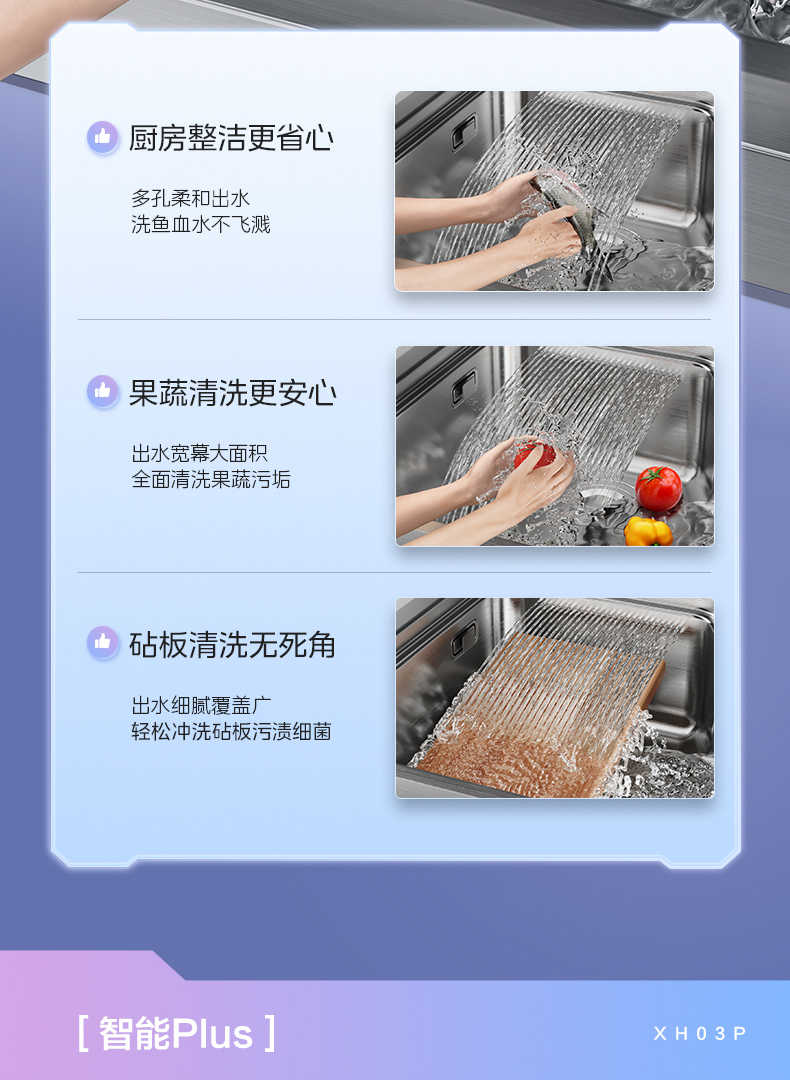 厨房整洁更省心

多孔柔和出水
洗鱼血水不飞溅

果蔬清洗更安心

出水宽幕大面积
全面清洗果蔬污垢

砧板清洗无死角

出水细腻覆盖广
轻松冲洗砧板污渍细菌

[ 智能Plus ]

XH03P