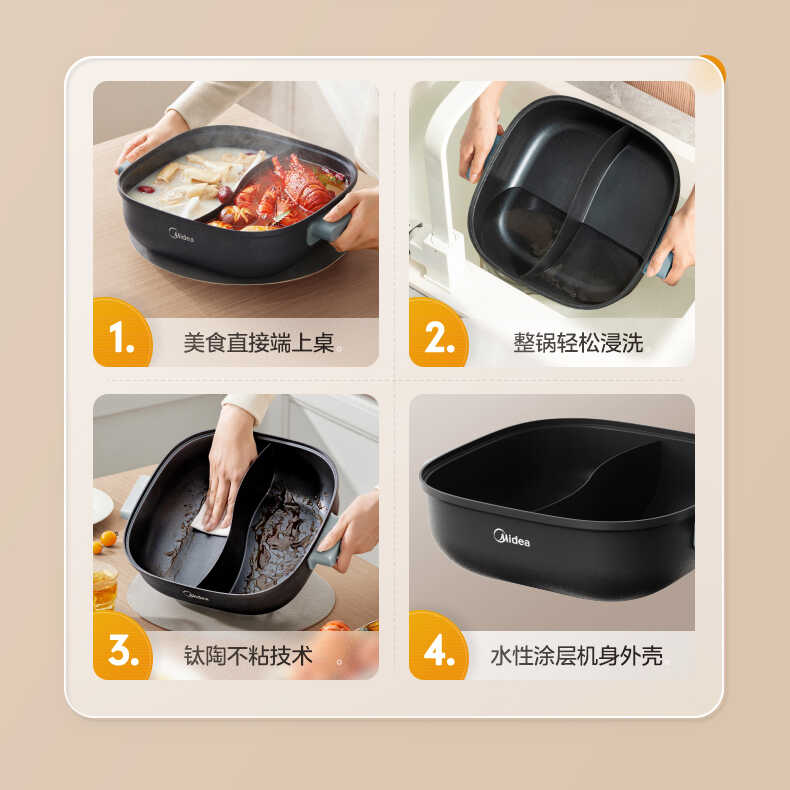 Midea

1. 美食直接端上桌

2. 整锅轻松浸洗

Midea

3. 钛陶不粘技术

Midea

4. 水性涂层机身外壳