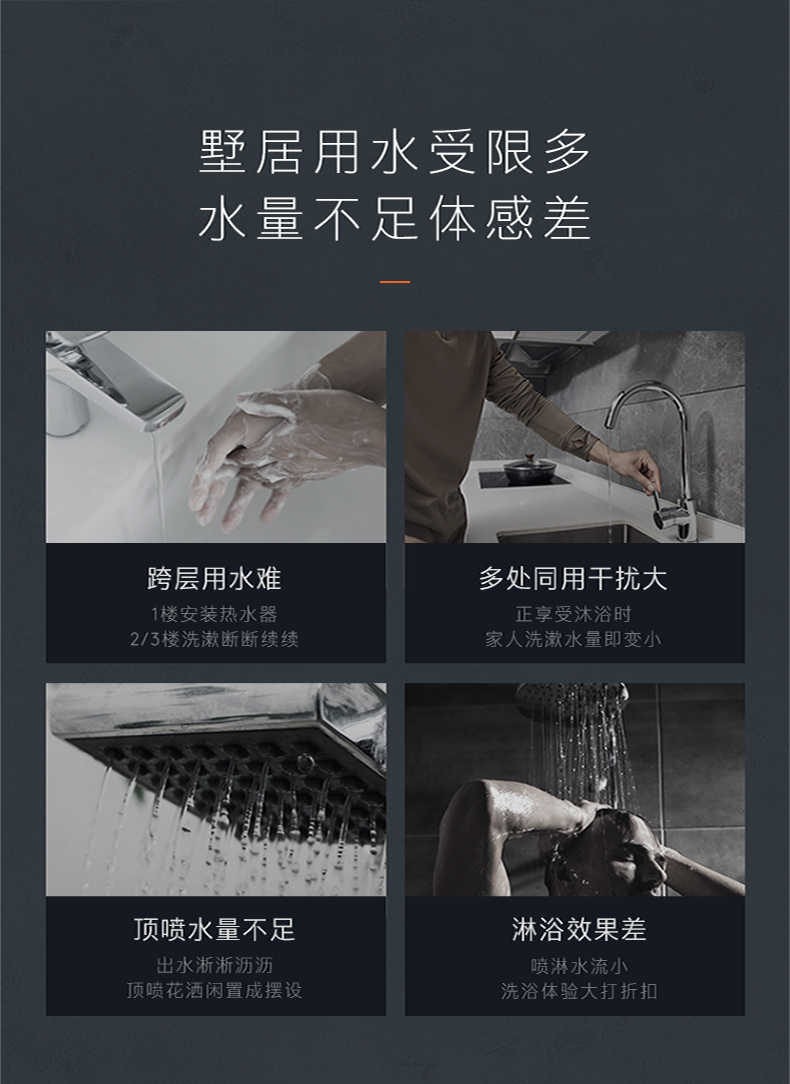 墅居用水受限多
水量不足体感差

跨层用水难
1楼安装热水器
2/3楼洗漱断断续续

多处同用干扰大
正享受沐浴时
家人洗漱水量即变小

顶喷水量不足
出水淅淅沥沥
顶喷花洒闲置成摆设

淋浴效果差
喷淋水流小
洗浴体验大打折扣