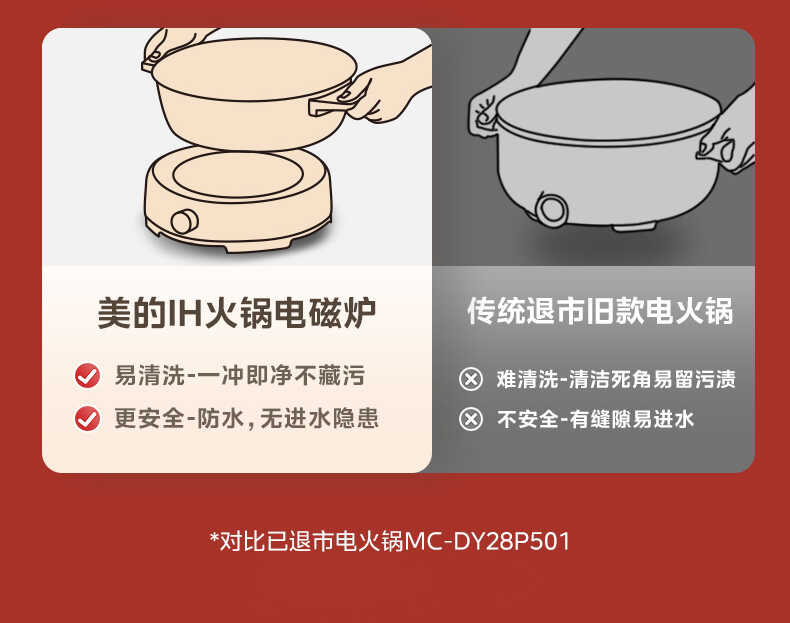 美的IH火锅电磁炉

易清洗-一冲即净不藏污

更安全-防水，无进水隐患

传统退市旧款电火锅

难清洗-清洁死角易留污渍

不安全-有缝隙易进水

*对比已退市电火锅MC-DY28P501