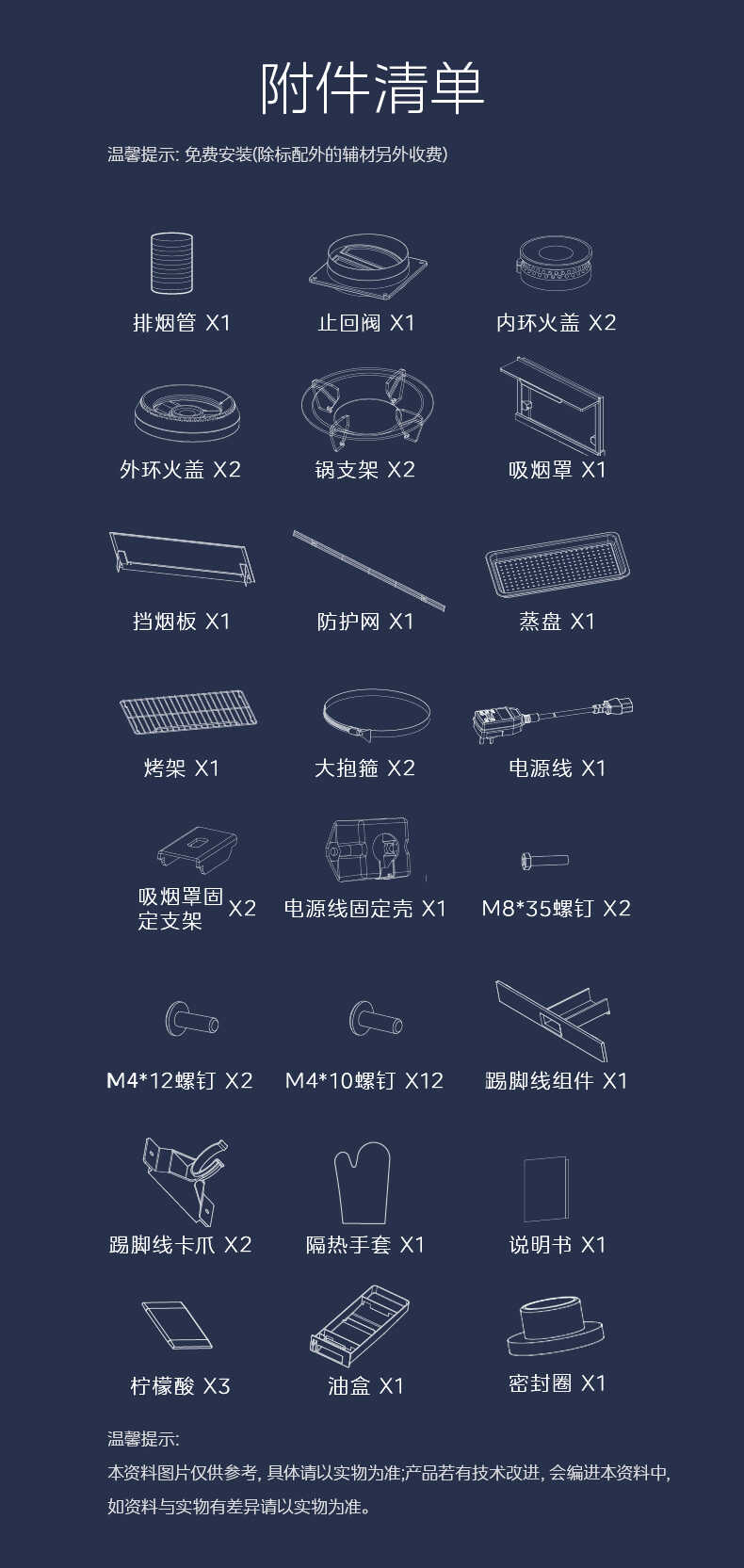 附件清单

温馨提示: 免费安装(除标配外的辅材另外收费)

排烟管 X1
止回阀 X1
内环火盖 X2

外环火盖 X2
锅支架 X2
吸烟罩 X1

挡烟板 X1
防护网 X1
蒸盘 X1

烤架 X1
大抱箍 X2
电源线 X1

吸烟罩固定支架 X2
电源线固定壳 X1
M8*35螺钉 X2

M4*12螺钉 X2
M4*10螺钉 X12
踢脚线组件 X1

踢脚线卡爪 X2
隔热手套 X1
说明书 X1

柠檬酸 X3
油盒 X1
密封圈 X1

温馨提示:
本资料图片仅供参考, 具体请以实物为准;产品若有技术改进, 会编进本资料中, 如资料与实物有差异请以实物为准。