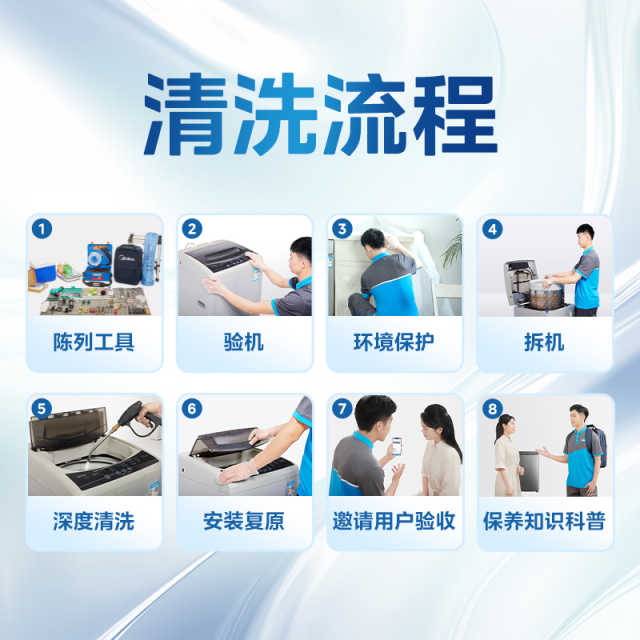 清洗流程

1
陈列工具

2
验机

3
环境保护

4
拆机

5
深度清洗

6
安装复原

7
邀请用户验收

8
保养知识科普