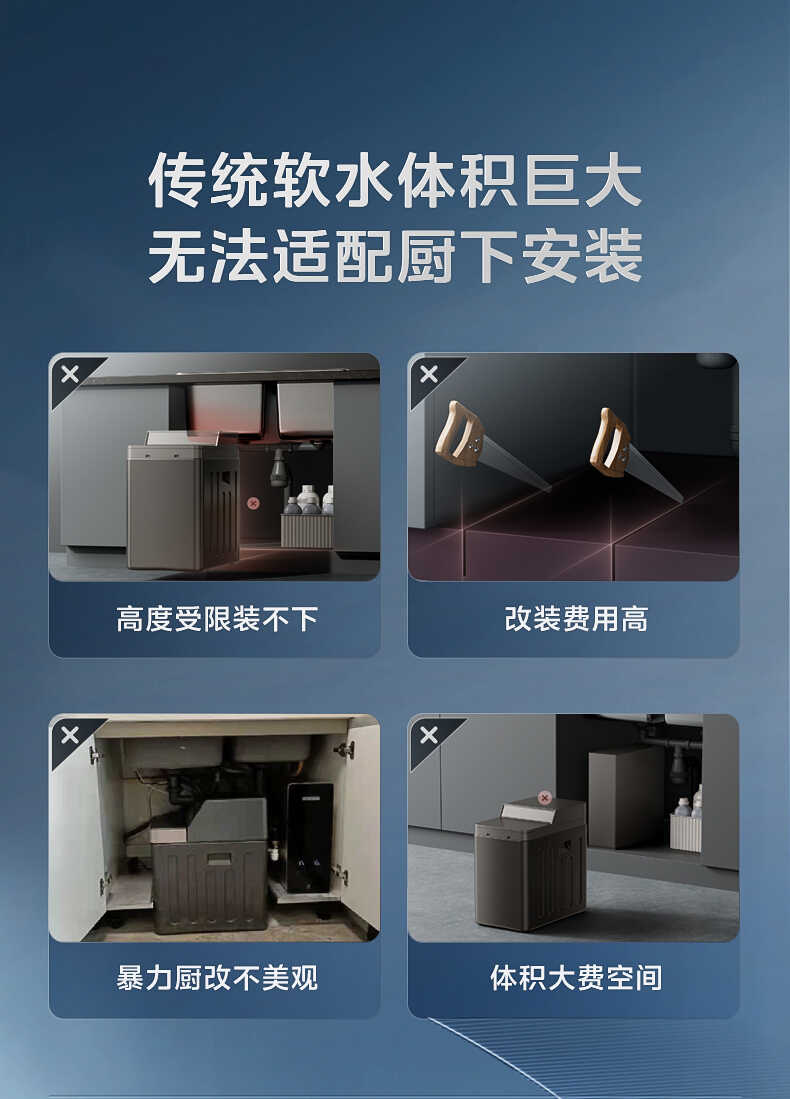 传统软水体积巨大
无法适配厨下安装

高度受限装不下

改装费用高

暴力厨改不美观

体积大费空间