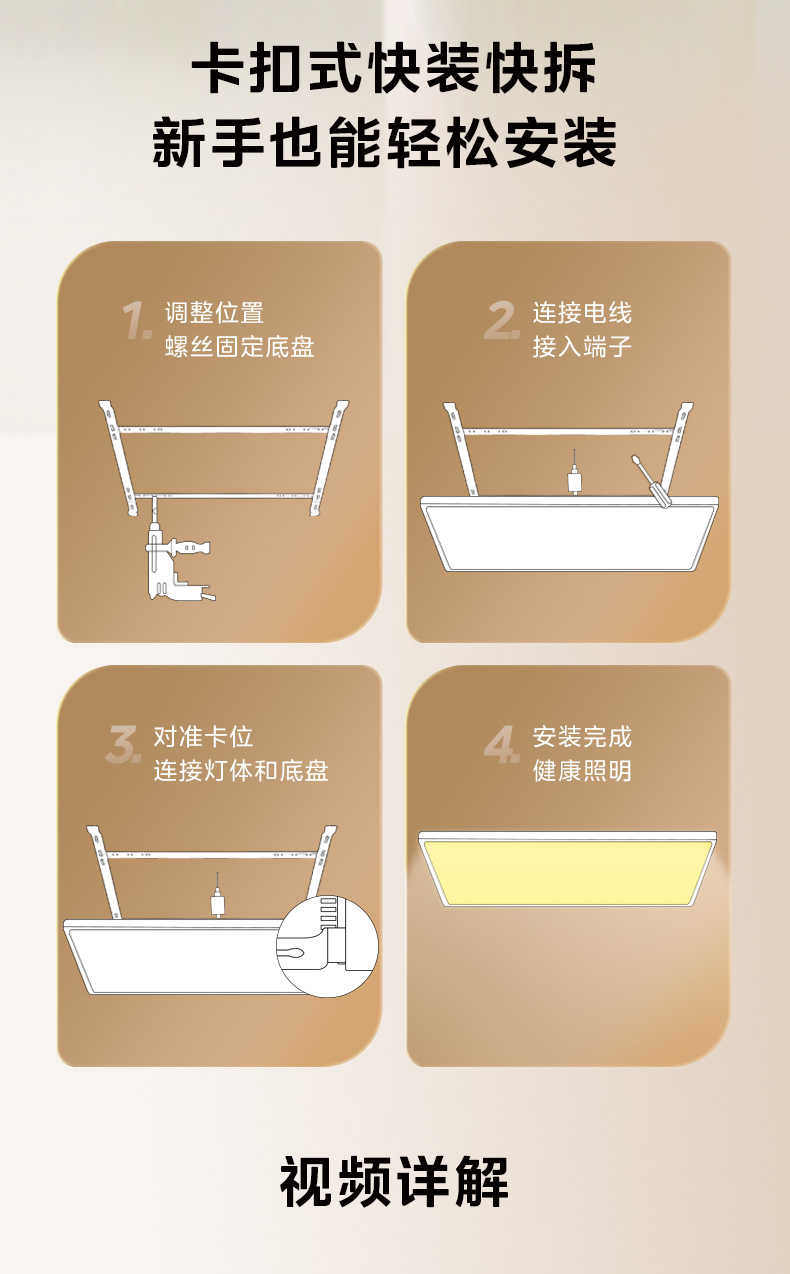 卡扣式快装快拆
新手也能轻松安装

1. 调整位置
螺丝固定底盘

2. 连接电线
接入端子

3. 对准卡位
连接灯体和底盘

4. 安装完成
健康照明

视频详解