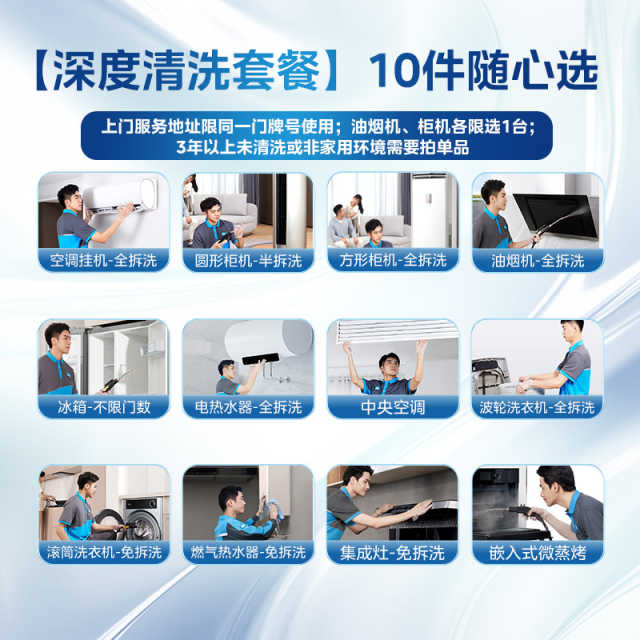 【深度清洗套餐】 10件随心选

上门服务地址限同一门牌号使用；油烟机、柜机各限选1台；
3年以上未清洗或非家用环境需要拍单品

空调挂机-全拆洗

圆形柜机-半拆洗

方形柜机-全拆洗

油烟机-全拆洗

冰箱-不限门数

电热水器-全拆洗

中央空调

波轮洗衣机-全拆洗

滚筒洗衣机-免拆洗

燃气热水器-免拆洗

集成灶-免拆洗

嵌入式微蒸烤