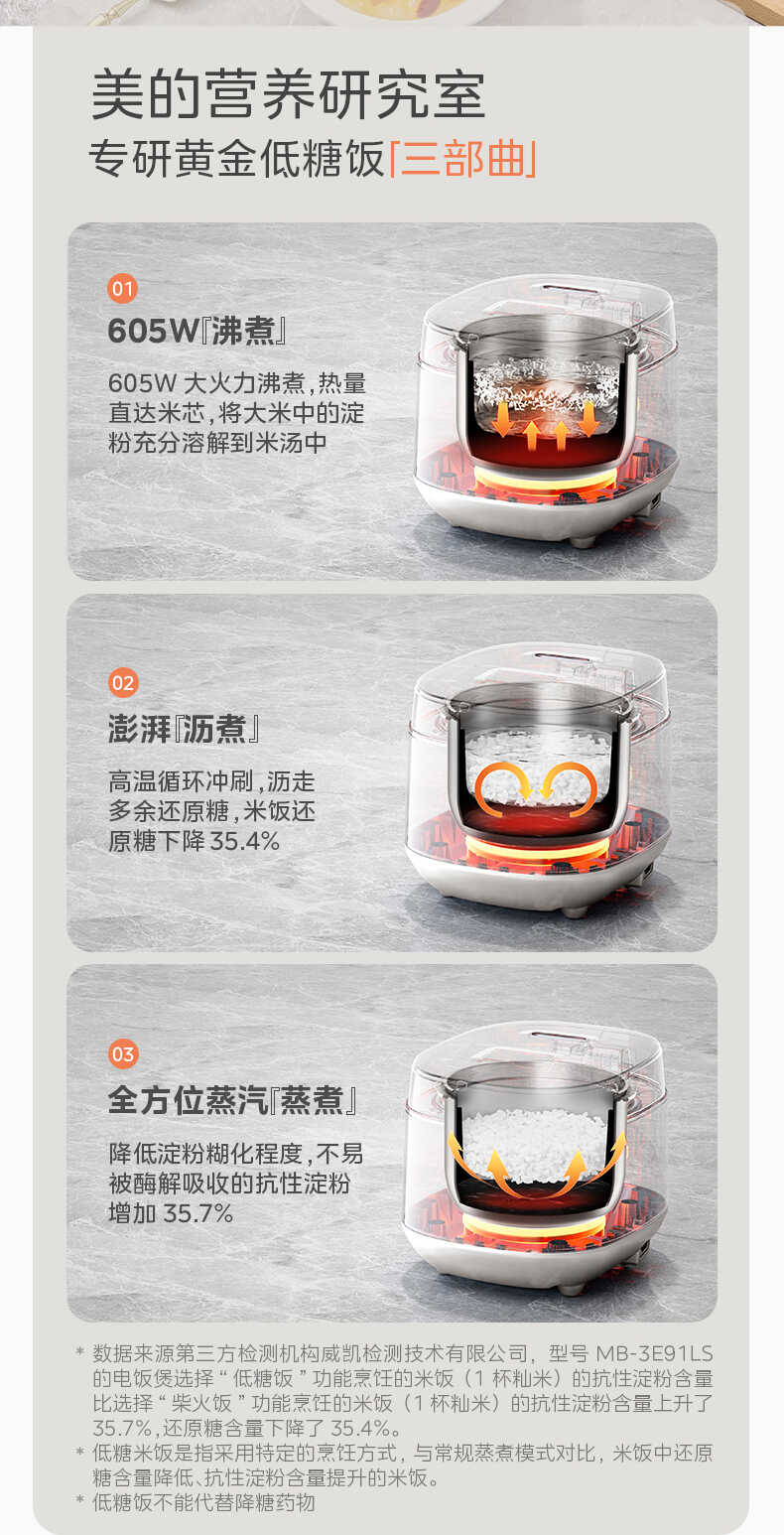 美的营养研究室
专研黄金低糖饭「三部曲」

01
605W『沸煮』
605W 大火力沸煮，热量直达米芯，将大米中的淀粉充分溶解到米汤中

02
澎湃『沥煮』
高温循环冲刷，沥走多余还原糖，米饭还原糖下降 35.4%

03
全方位蒸汽『蒸煮』
降低淀粉糊化程度，不易被酶解吸收的抗性淀粉增加 35.7%

* 数据来源第三方检测机构威凯检测技术有限公司，型号 MB-3E91LS 的电饭煲选择“低糖饭”功能烹饪的米饭（1 杯籼米）的抗性淀粉含量比选择“柴火饭”功能烹饪的米饭（1 杯籼米）的抗性淀粉含量上升了 35.7%，还原糖含量下降了 35.4%。
* 低糖米饭是指采用特定的烹饪方式，与常规蒸煮模式对比，米饭中还原糖含量降低、抗性淀粉含量提升的米饭。
* 低糖饭不能代替降糖药物