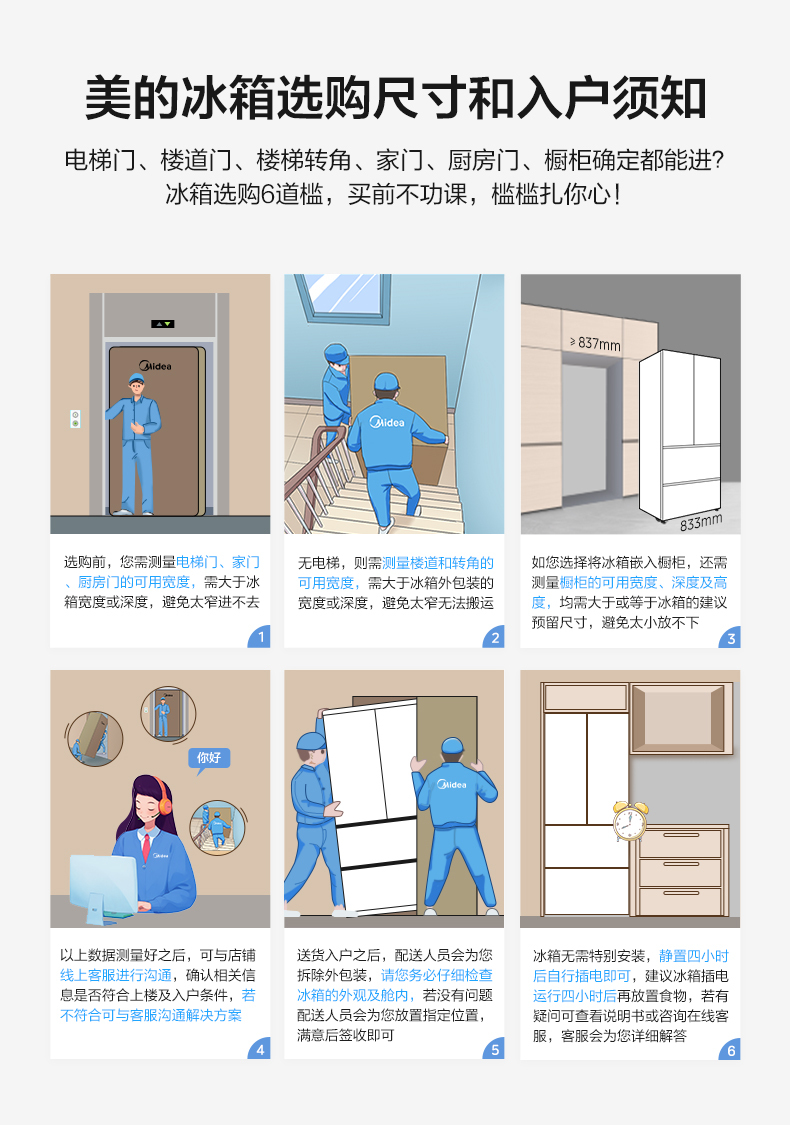 美的冰箱选购尺寸和入户须知

电梯门、楼道门、楼梯转角、家门、厨房门、橱柜确定都能进?
冰箱选购6道槛，买前不功课，槛槛扎你心!

Midea

选购前，您需测量电梯门、家门、厨房门的可用宽度，需大于冰箱宽度或深度，避免太窄进不去

1

Midea

无电梯，则需测量楼道和转角的可用宽度，需大于冰箱外包装的宽度或深度，避免太窄无法搬运

2

≥837mm

833mm

如您选择将冰箱嵌入橱柜，还需测量橱柜的可用宽度、深度及高度，均需大于或等于冰箱的建议预留尺寸，避免太小放不下

3

你好

Midea

以上数据测量好之后，可与店铺线上客服进行沟通，确认相关信息是否符合上楼及入户条件，若不符合可与客服沟通解决方案

4

Midea

送货入户之后，配送人员会为您拆除外包装，请您务必仔细检查冰箱的外观及舱内，若没有问题配送人员会为您放置指定位置，满意后签收即可

5

冰箱无需特别安装，静置四小时后自行插电即可，建议冰箱插电运行四小时后再放置食物，若有疑问可查看说明书或咨询在线客服，客服会为您详细解答

6