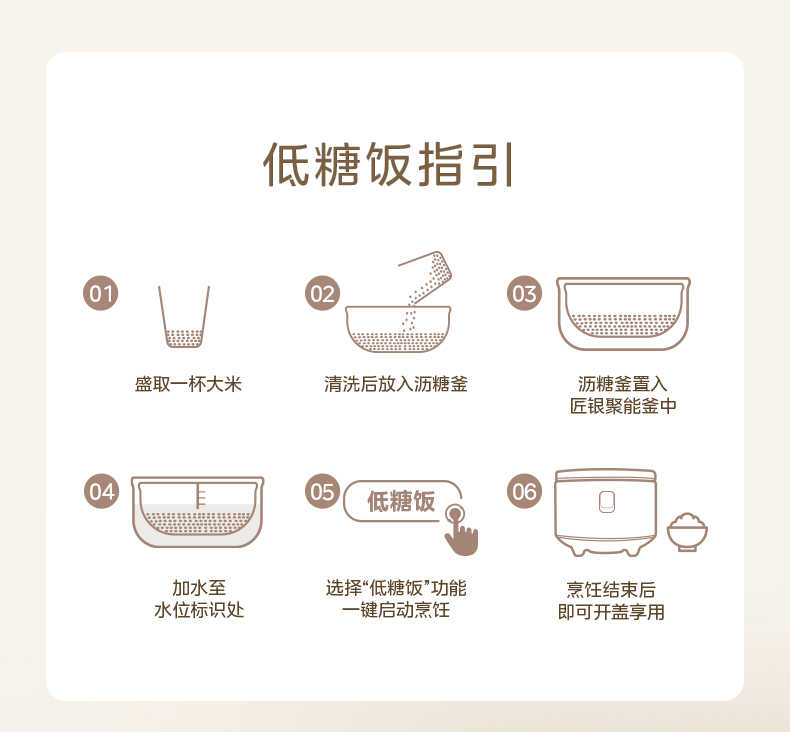 低糖饭指引

01
盛取一杯大米

02
清洗后放入沥糖釜

03
沥糖釜置入
匠银聚能釜中

04
加水至
水位标识处

05
低糖饭
选择“低糖饭”功能
一键启动烹饪

06
烹饪结束后
即可开盖享用