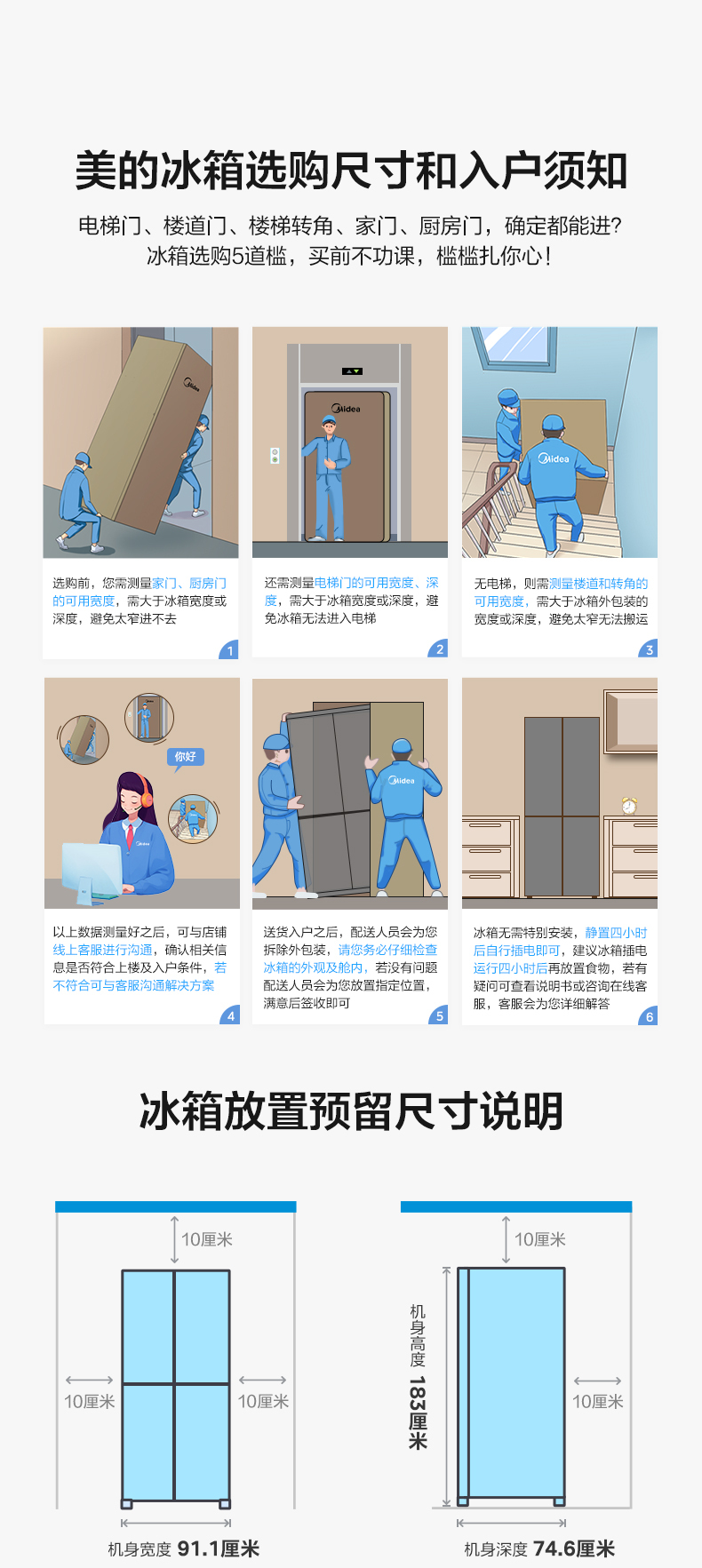 美的冰箱选购尺寸和入户须知

电梯门、楼道门、楼梯转角、家门、厨房门，确定都能进？
冰箱选购5道槛，买前不功课，槛槛扎你心！

Midea

选购前，您需测量家门、厨房门的可用宽度，需大于冰箱宽度或深度，避免太窄进不去

1

Midea

还需测量电梯门的可用宽度、深度，需大于冰箱宽度或深度，避免冰箱无法进入电梯

2

Midea

无电梯，则需测量楼道和转角的可用宽度，需大于冰箱外包装的宽度或深度，避免太窄无法搬运

3

你好

Midea

以上数据测量好之后，可与店铺线上客服进行沟通，确认相关信息是否符合上楼及入户条件，若不符合可与客服沟通解决方案

4

Midea

送货入户之后，配送人员会为您拆除外包装，请您务必仔细检查冰箱的外观及舱内，若没有问题配送人员会为您放置指定位置，满意后签收即可

5

冰箱无需特别安装，静置四小时后自行插电即可，建议冰箱插电运行四小时后再放置食物，若有疑问可查看说明书或咨询在线客服，客服会为您详细解答

6

冰箱放置预留尺寸说明

10厘米

10厘米

10厘米

机身宽度 91.1厘米

10厘米

机身高度 183厘米

10厘米

机身深度 74.6厘米