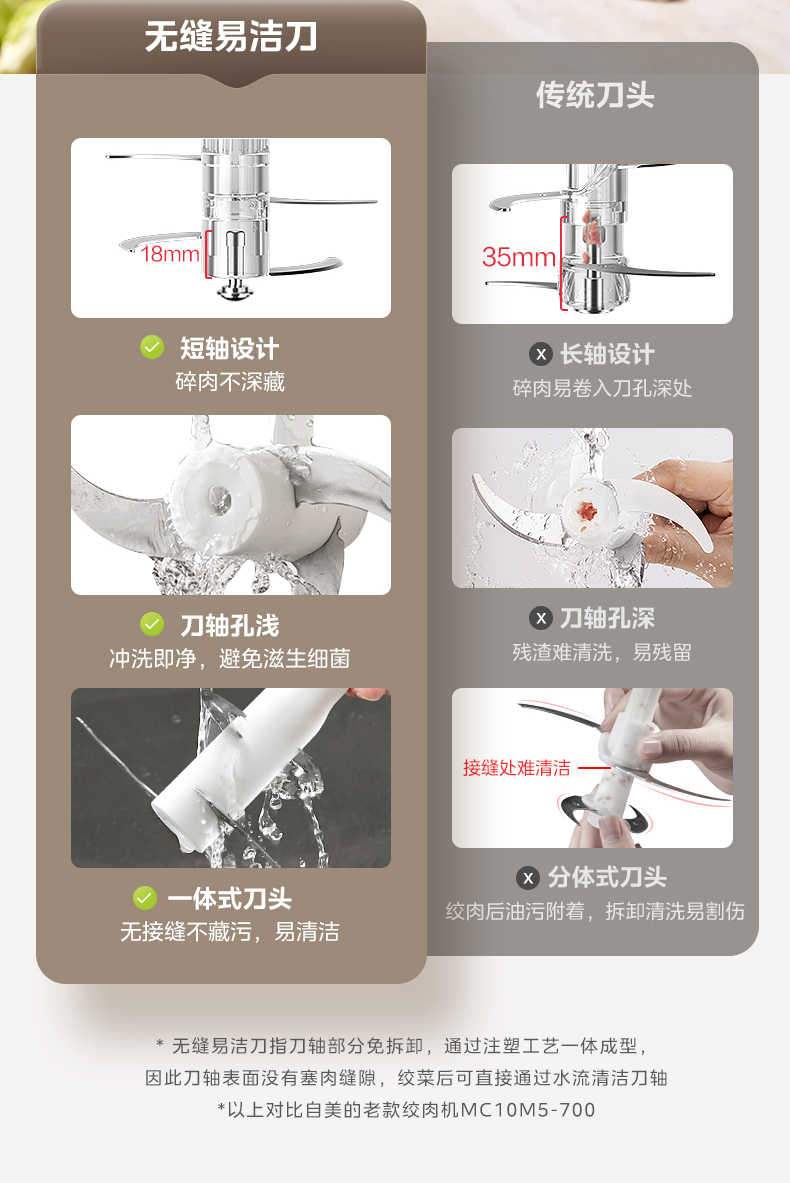 无缝易洁刀

18mm

短轴设计
碎肉不深藏

刀轴孔浅
冲洗即净，避免滋生细菌

一体式刀头
无接缝不藏污，易清洁

传统刀头

35mm

x 长轴设计
碎肉易卷入刀孔深处

x 刀轴孔深
残渣难清洗，易残留

接缝处难清洁

x 分体式刀头
绞肉后油污附着，拆卸清洗易割伤

* 无缝易洁刀指刀轴部分免拆卸，通过注塑工艺一体成型，因此刀轴表面没有塞肉缝隙，绞菜后可直接通过水流清洁刀轴
*以上对比自美的老款绞肉机MC10M5-700