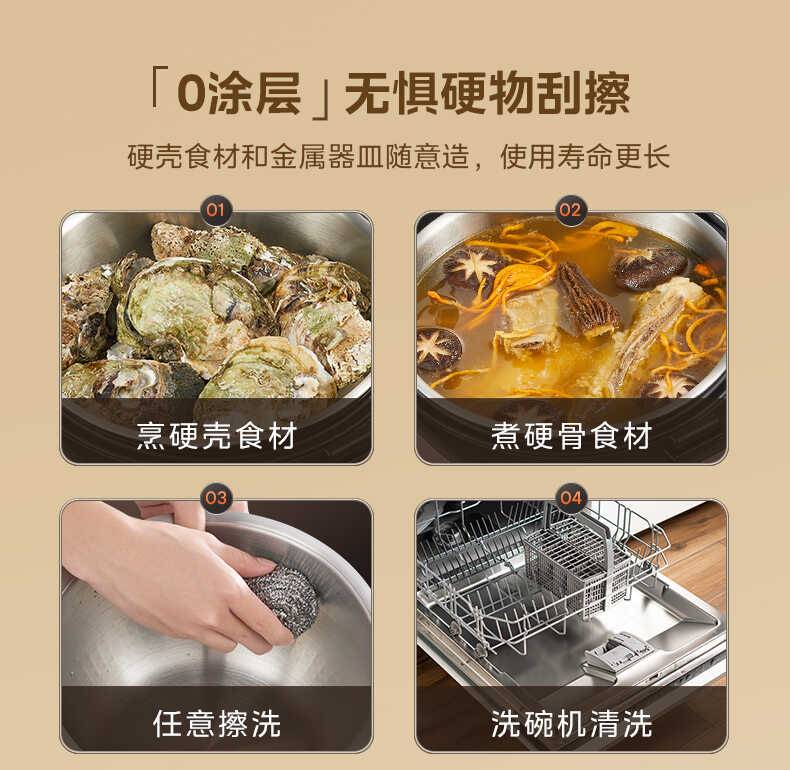 「0涂层」无惧硬物刮擦

硬壳食材和金属器皿随意造，使用寿命更长

01

烹硬壳食材

02

煮硬骨食材

03

任意擦洗

04

洗碗机清洗