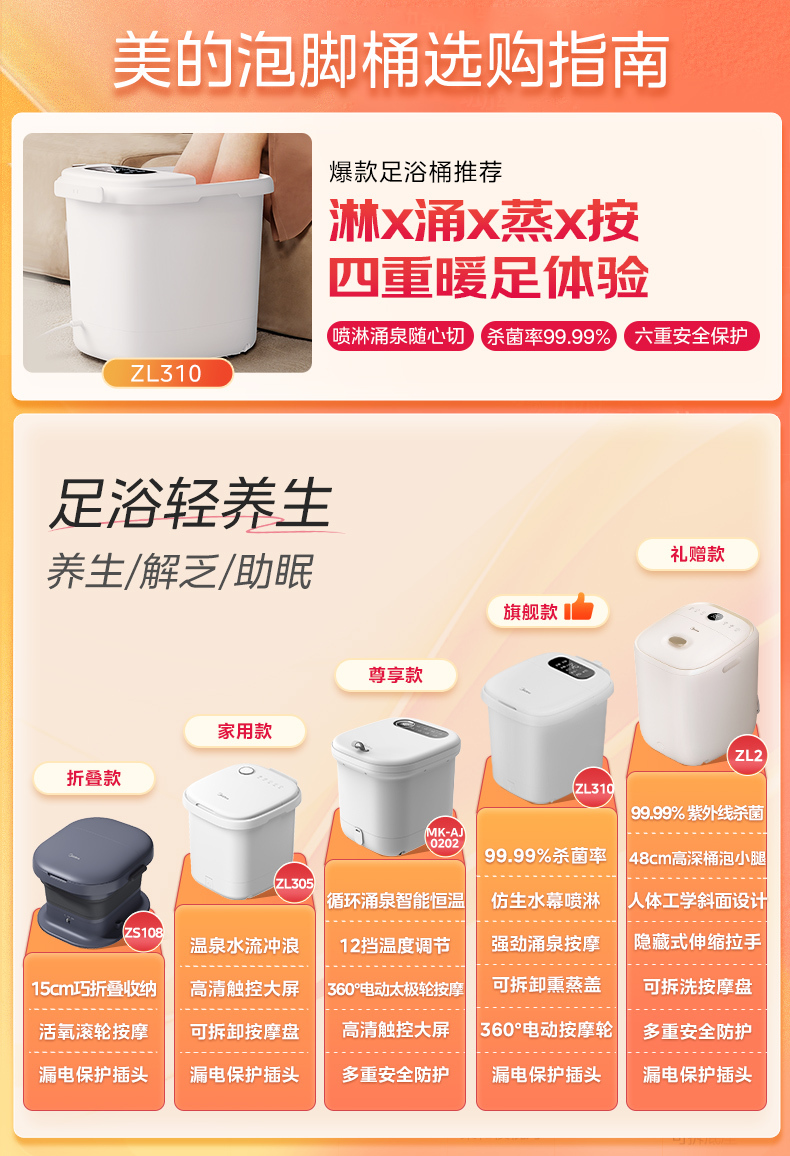 美的泡脚桶选购指南

爆款足浴桶推荐
淋x涌x蒸x按
四重暖足体验
喷淋涌泉随心切 杀菌率99.99% 六重安全保护
ZL310

足浴轻养生
养生/解乏/助眠

折叠款
ZS108
15cm巧折叠收纳
活氧滚轮按摩
漏电保护插头

家用款
ZL305
温泉水流冲浪
高清触控大屏
可拆卸按摩盘
漏电保护插头

尊享款
MK-AJ0202
循环涌泉智能恒温
12挡温度调节
360°电动太极轮按摩
高清触控大屏
多重安全防护

旗舰款
ZL310
99.99%杀菌率
仿生水幕喷淋
强劲涌泉按摩
可拆卸熏蒸盖
360°电动按摩轮
漏电保护插头

礼赠款
ZL2
99.99% 紫外线杀菌
48cm高深桶泡小腿
人体工学斜面设计
隐藏式伸缩拉手
可拆洗按摩盘
多重安全防护
漏电保护插头