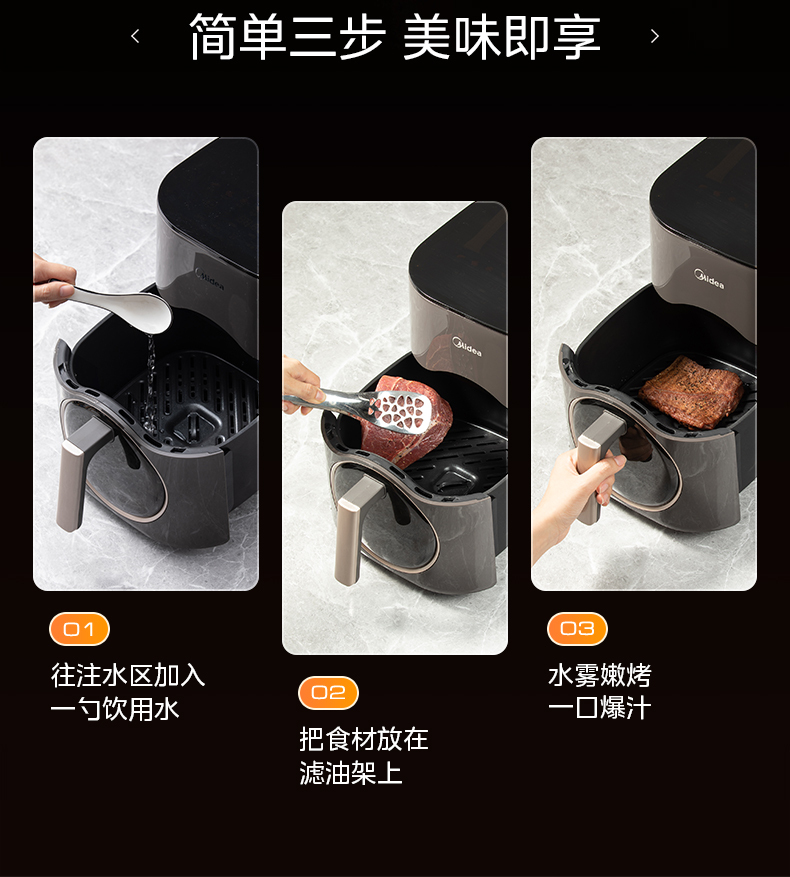 ‹ 简单三步 美味即享 ›

Midea

01
往注水区加入
一勺饮用水

Midea

02
把食材放在
滤油架上

Midea

03
水雾嫩烤
一口爆汁