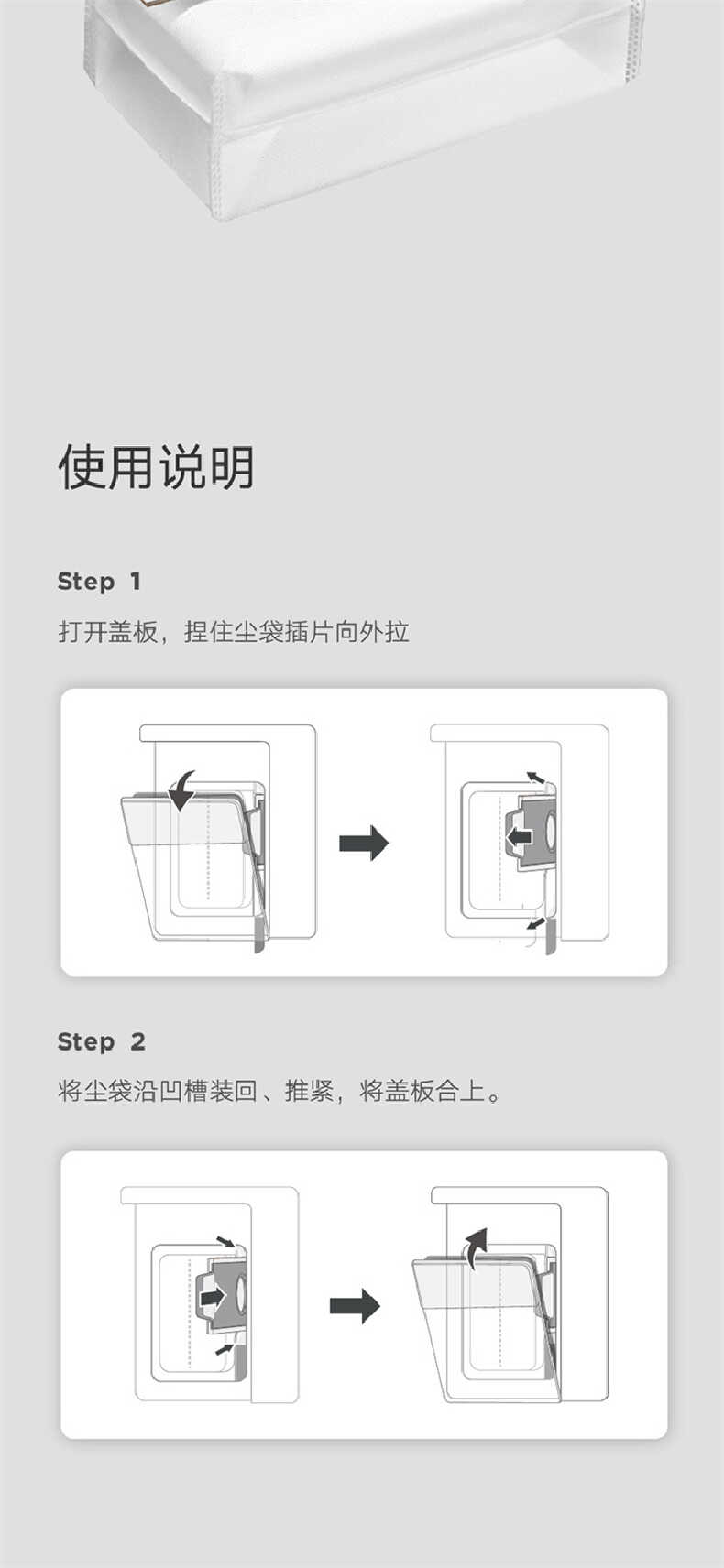 使用说明

Step 1

打开盖板，捏住尘袋插片向外拉

Step 2

将尘袋沿凹槽装回、推紧，将盖板合上。